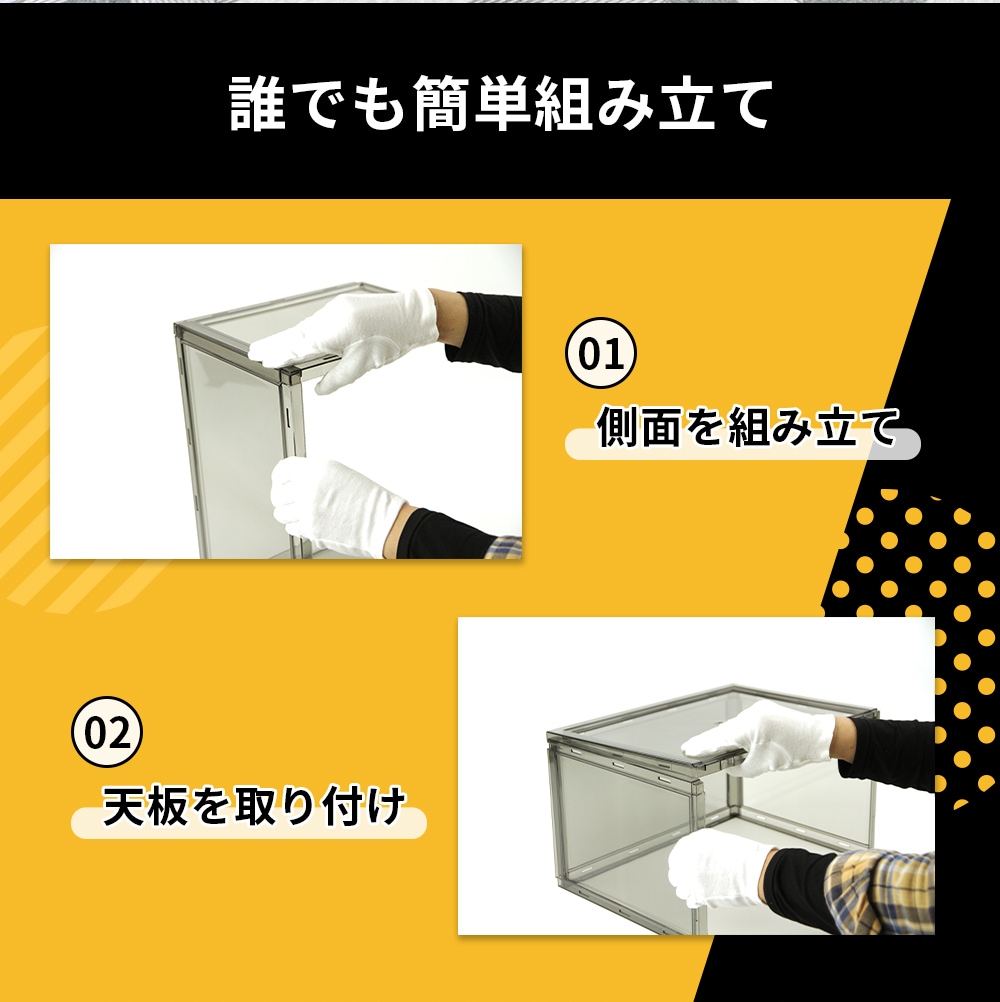 誰でも簡単組み立て

01

側面を組み立て

02

天板を取り付け