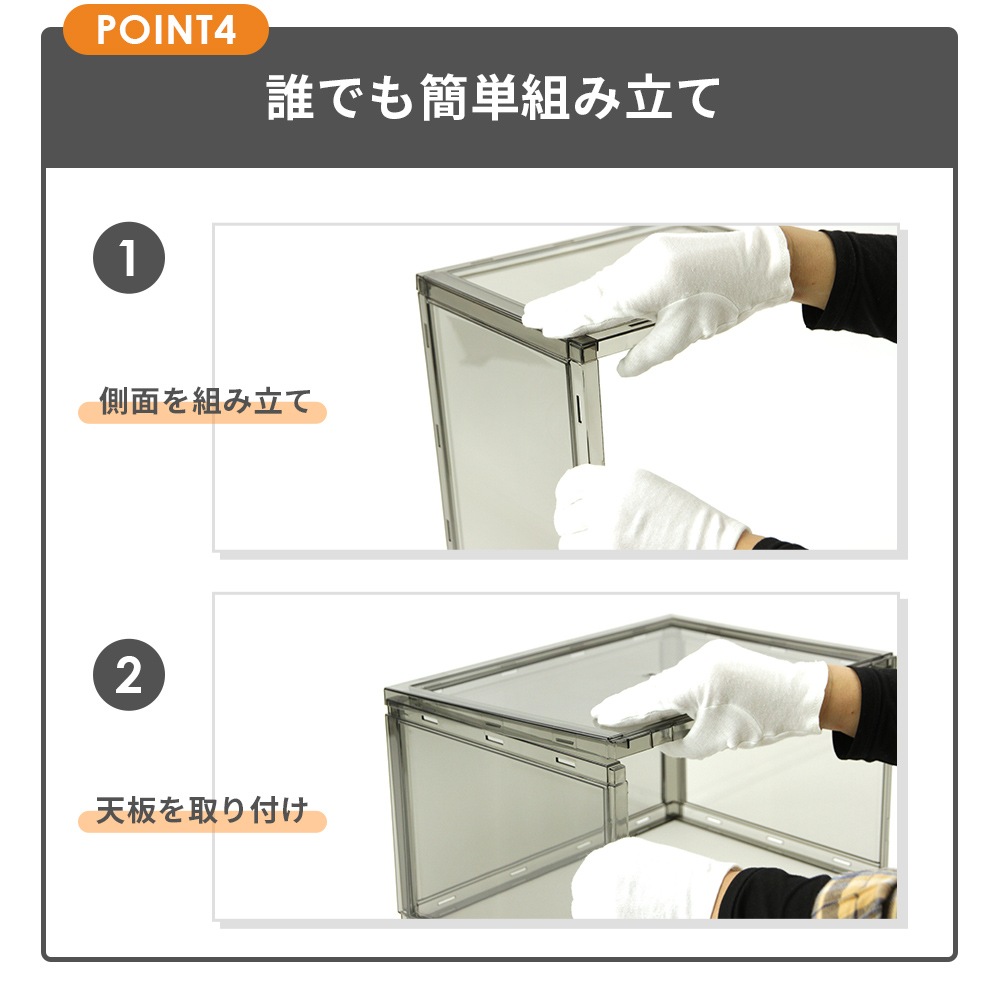 POINT4

誰でも簡単組み立て

1

側面を組み立て

2

天板を取り付け