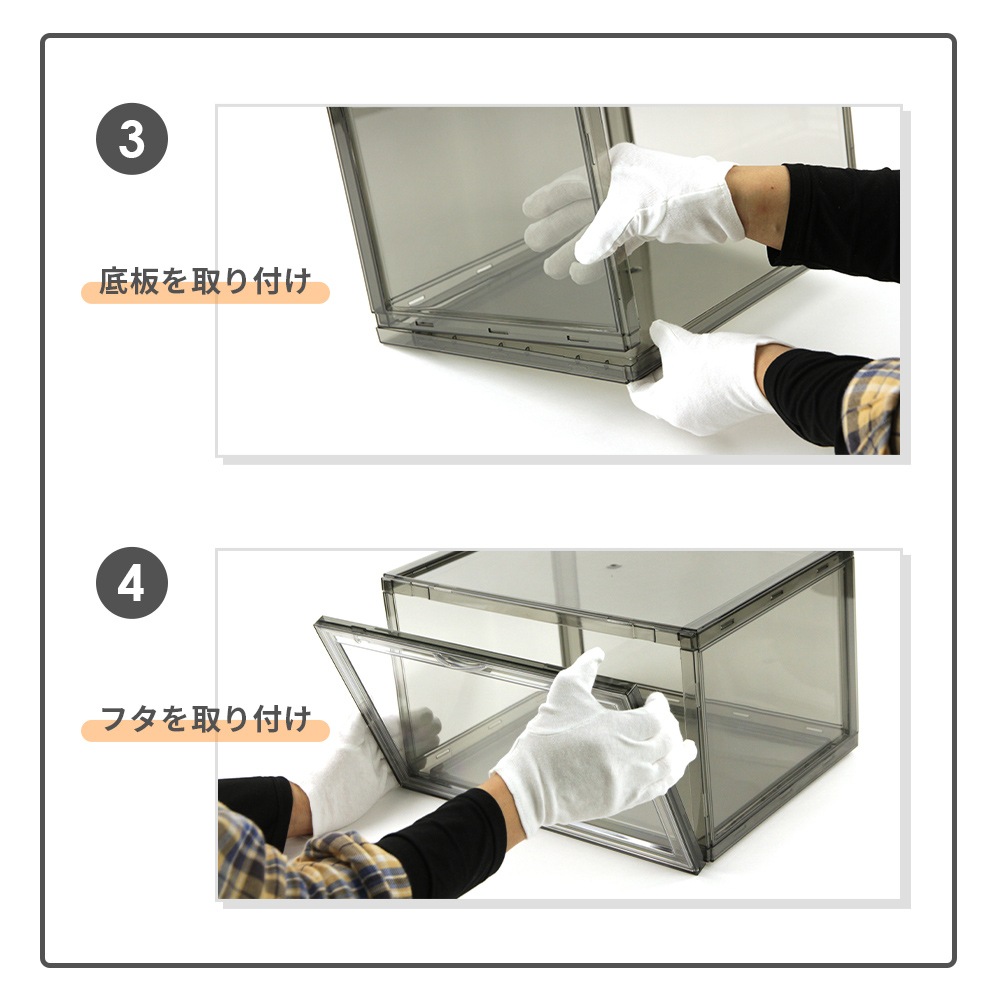 3

底板を取り付け

4

フタを取り付け