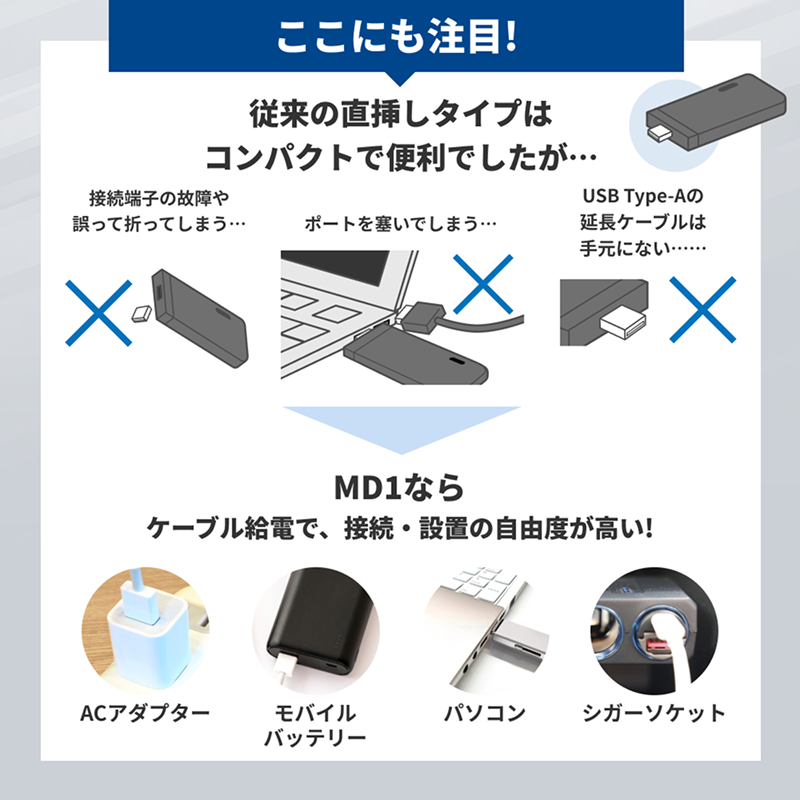 ここにも注目!

従来の直挿しタイプは
コンパクトで便利でしたが…

接続端子の故障や
誤って折ってしまう…

ポートを塞いでしまう…

USB Type-Aの
延長ケーブルは
手元にない……

MD1なら
ケーブル給電で、接続・設置の自由度が高い!

ACアダプター

モバイル
バッテリー

パソコン

シガーソケット