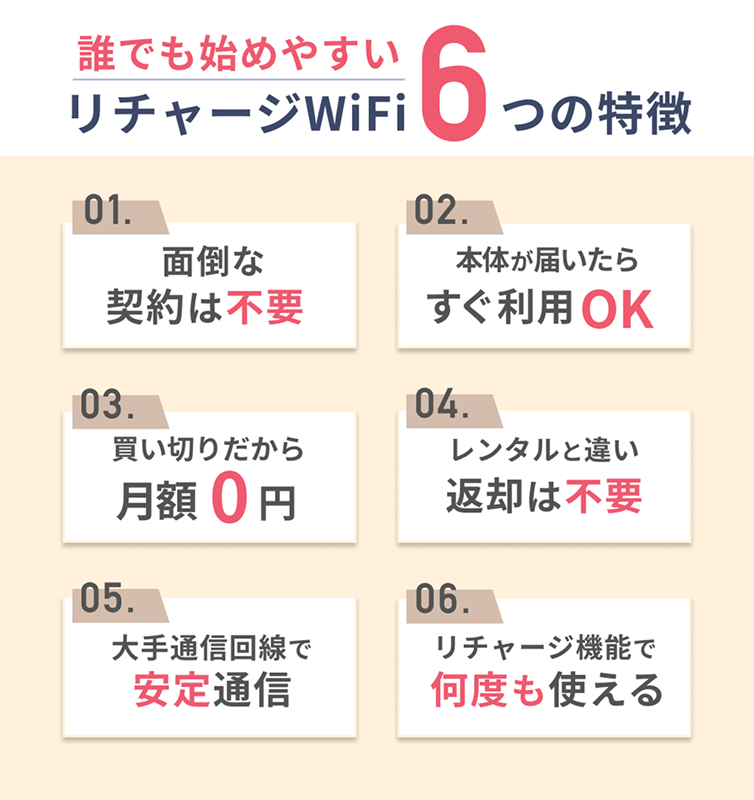 誰でも始めやすい
リチャージWiFi 6つの特徴

01.
面倒な
契約は不要

02.
本体が届いたら
すぐ利用OK

03.
買い切りだから
月額0円

04.
レンタルと違い
返却は不要

05.
大手通信回線で
安定通信

06.
リチャージ機能で
何度も使える