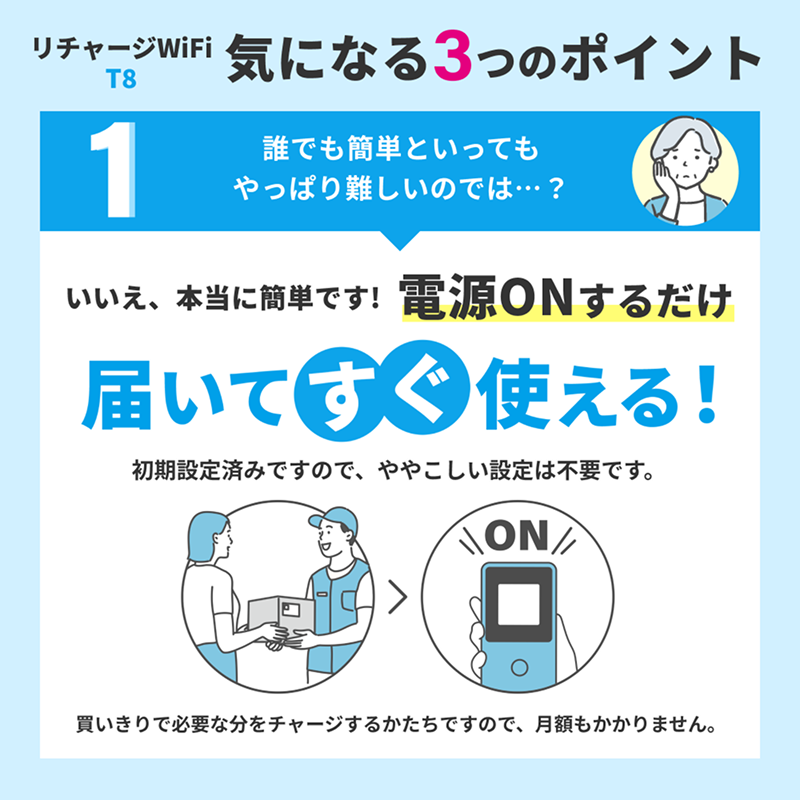 リチャージWiFi T8 気になる3つのポイント

1

誰でも簡単といっても やっぱり難しいのでは…？

いいえ、本当に簡単です！ 電源ONするだけ

届いてすぐ使える！

初期設定済みですので、ややこしい設定は不要です。

ON

買いきりで必要な分をチャージするかたちですので、月額もかかりません。