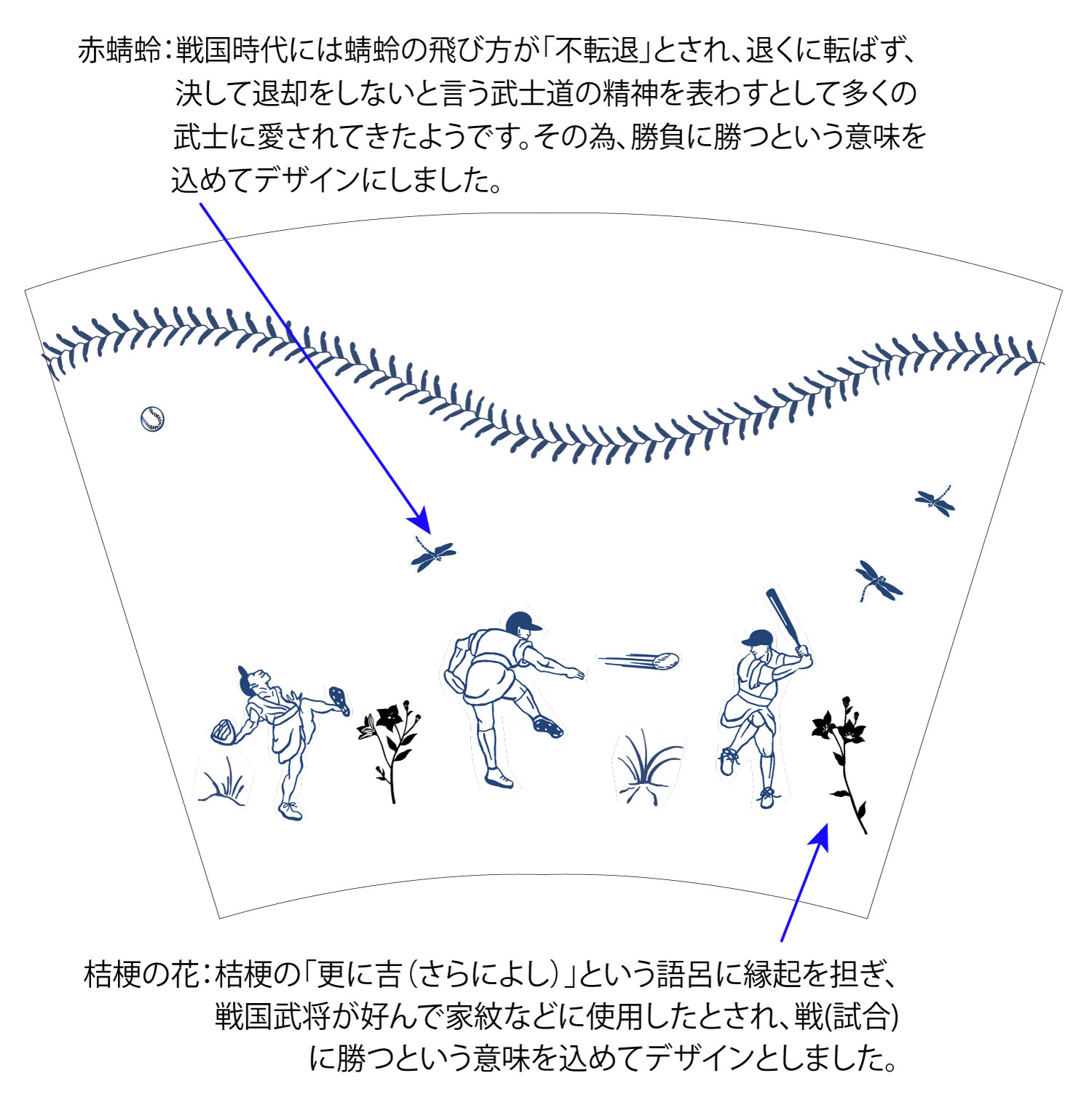 赤蜻蛉：戦国時代には蜻蛉の飛び方が「不転退」とされ、退くに転ばず、決して退却をしないと言う武士道の精神を表わすとして多くの武士に愛されてきたようです。その為、勝負に勝つという意味を込めてデザインにしました。

桔梗の花：桔梗の「更に吉（さらによし）」という語呂に縁起を担ぎ、戦国武将が好んで家紋などに使用したとされ、戦(試合)に勝つという意味を込めてデザインとしました。