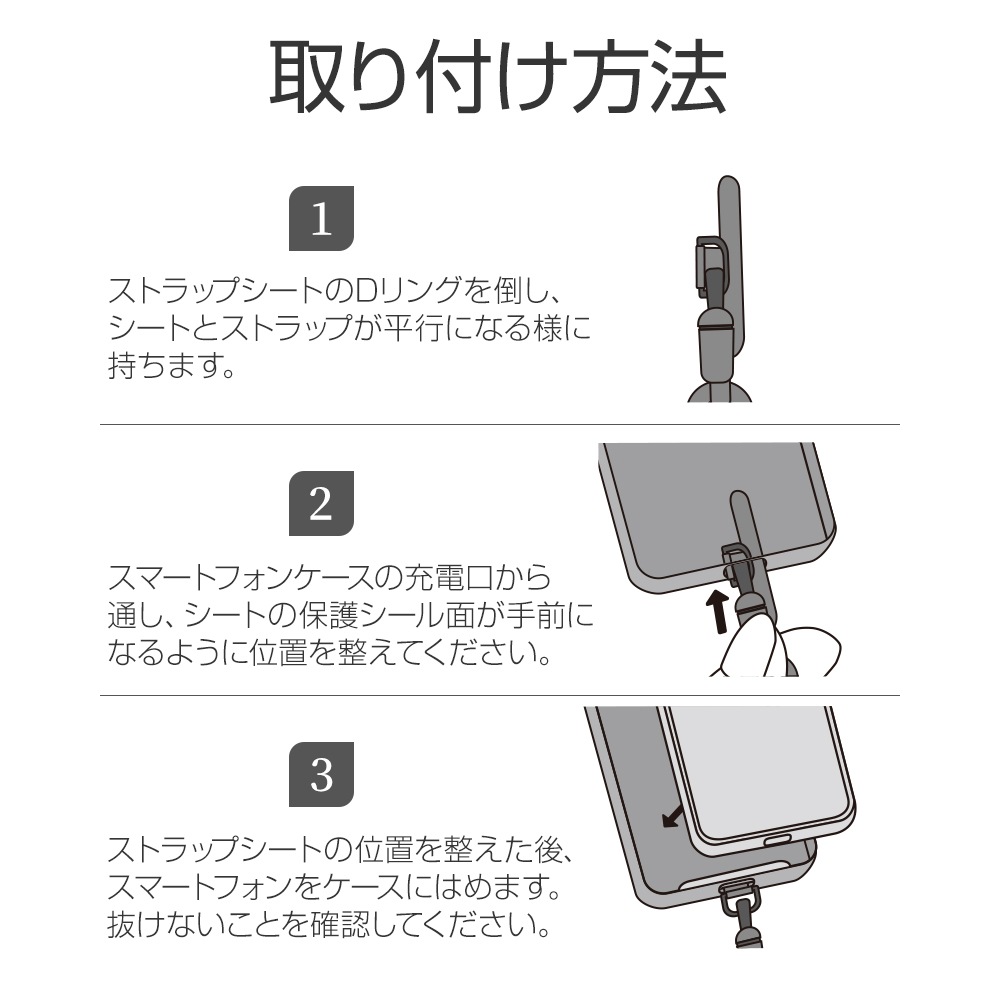 取り付け方法

1

ストラップシートのDリングを倒し、シートとストラップが平行になる様に持ちます。

2

スマートフォンケースの充電口から通し、シートの保護シール面が手前になるように位置を整えてください。

3

ストラップシートの位置を整えた後、スマートフォンをケースにはめます。抜けないことを確認してください。