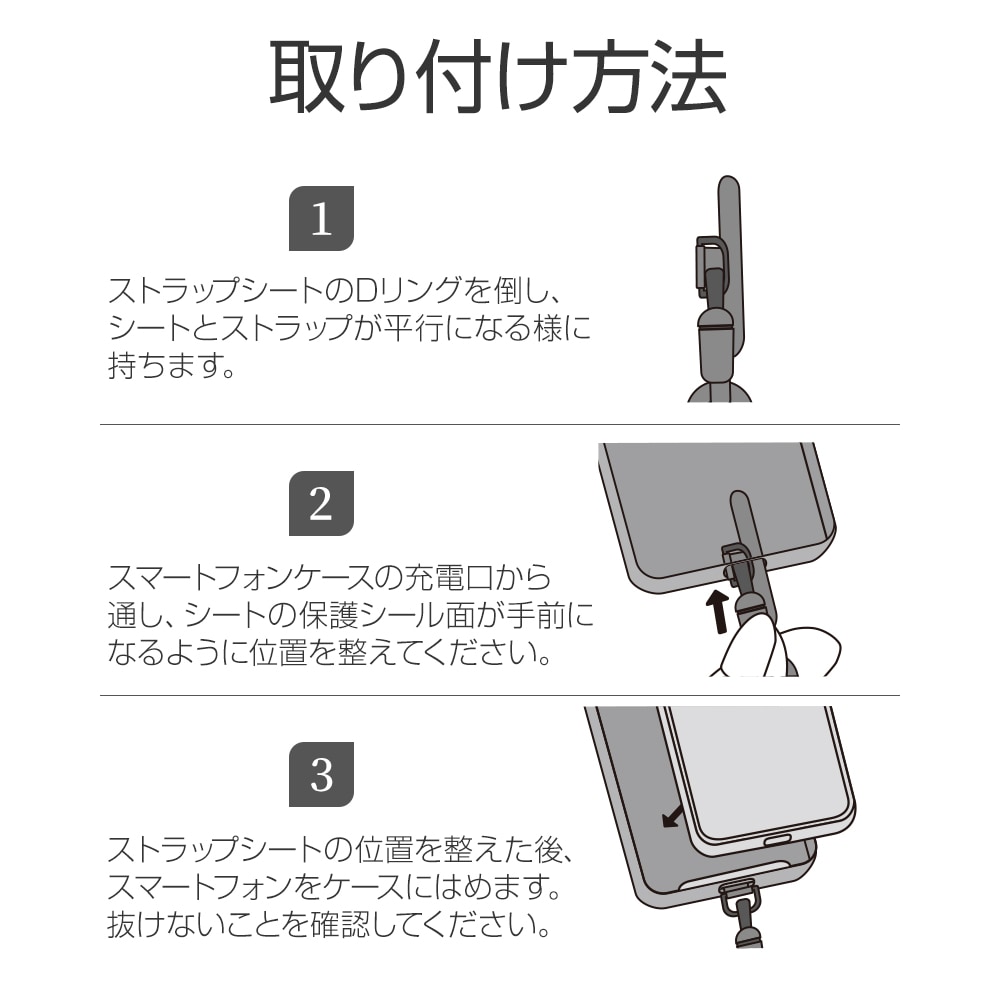 取り付け方法

1

ストラップシートのDリングを倒し、シートとストラップが平行になる様に持ちます。

2

スマートフォンケースの充電口から通し、シートの保護シール面が手前になるように位置を整えてください。

3

ストラップシートの位置を整えた後、スマートフォンをケースにはめます。抜けないことを確認してください。