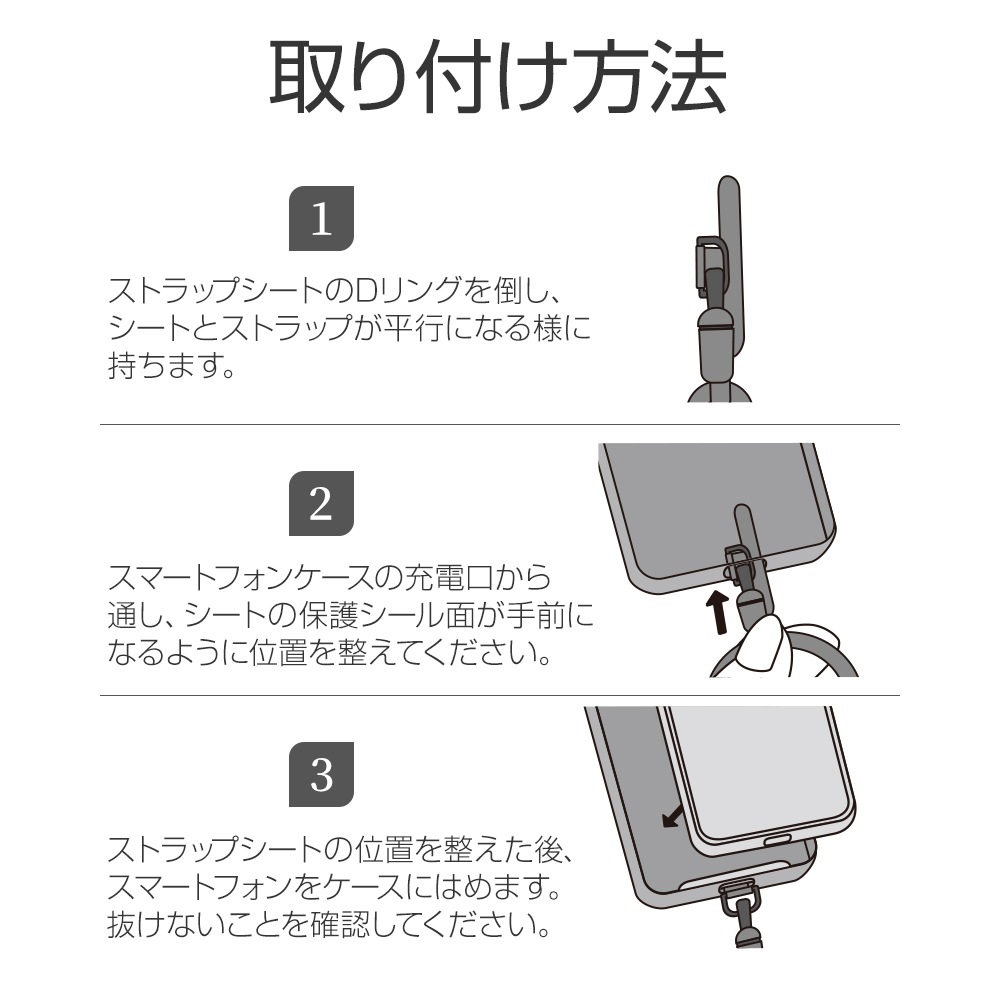 取り付け方法

1

ストラップシートのDリングを倒し、シートとストラップが平行になる様に持ちます。

2

スマートフォンケースの充電口から通し、シートの保護シール面が手前になるように位置を整えてください。

3

ストラップシートの位置を整えた後、スマートフォンをケースにはめます。抜けないことを確認してください。