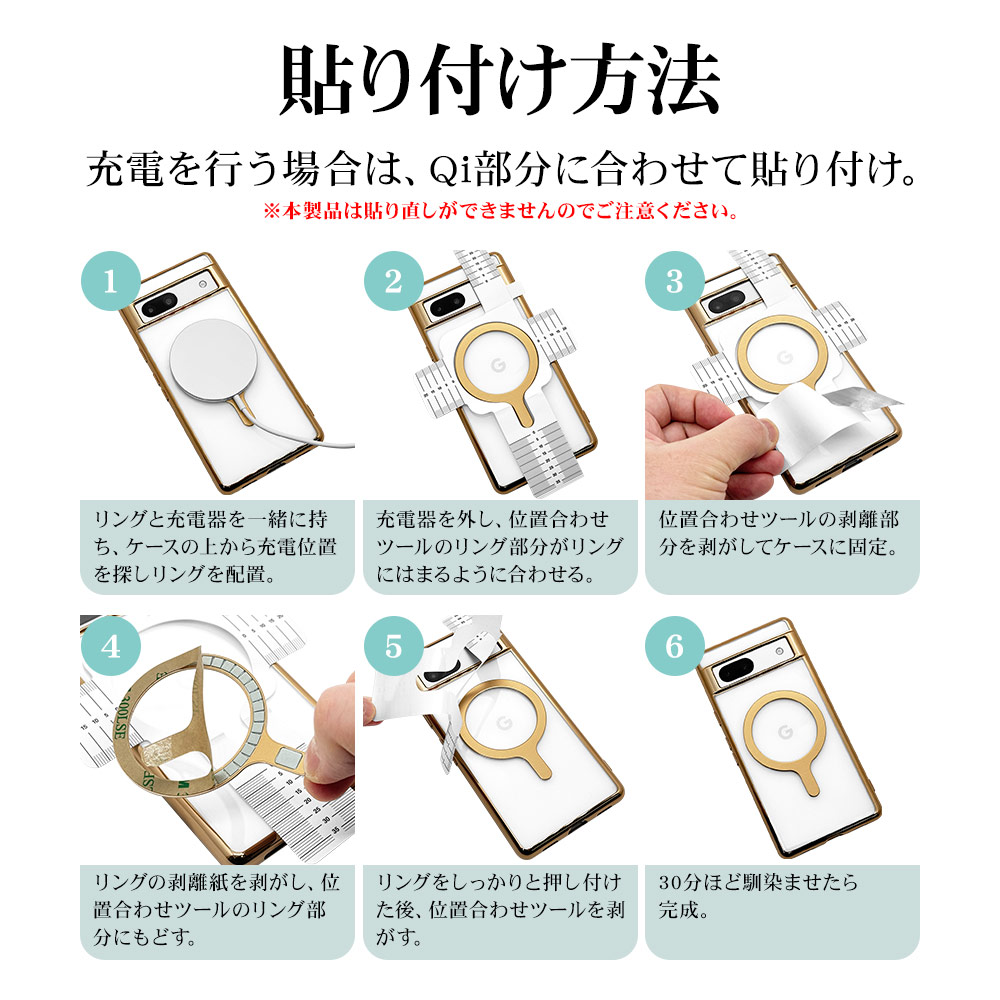 貼り付け方法

充電を行う場合は、Qi部分に合わせて貼り付け。

※本製品は貼り直しができませんのでご注意ください。

1

リングと充電器を一緒に持ち、ケースの上から充電位置を探しリングを配置。

2

充電器を外し、位置合わせツールのリング部分がリングにはまるように合わせる。

3

位置合わせツールの剥離部分を剥がしてケースに固定。

4

リングの剥離紙を剥がし、位置合わせツールのリング部分にもどす。

5

リングをしっかりと押し付けた後、位置合わせツールを剥がす。

6

30分ほど馴染ませたら完成。