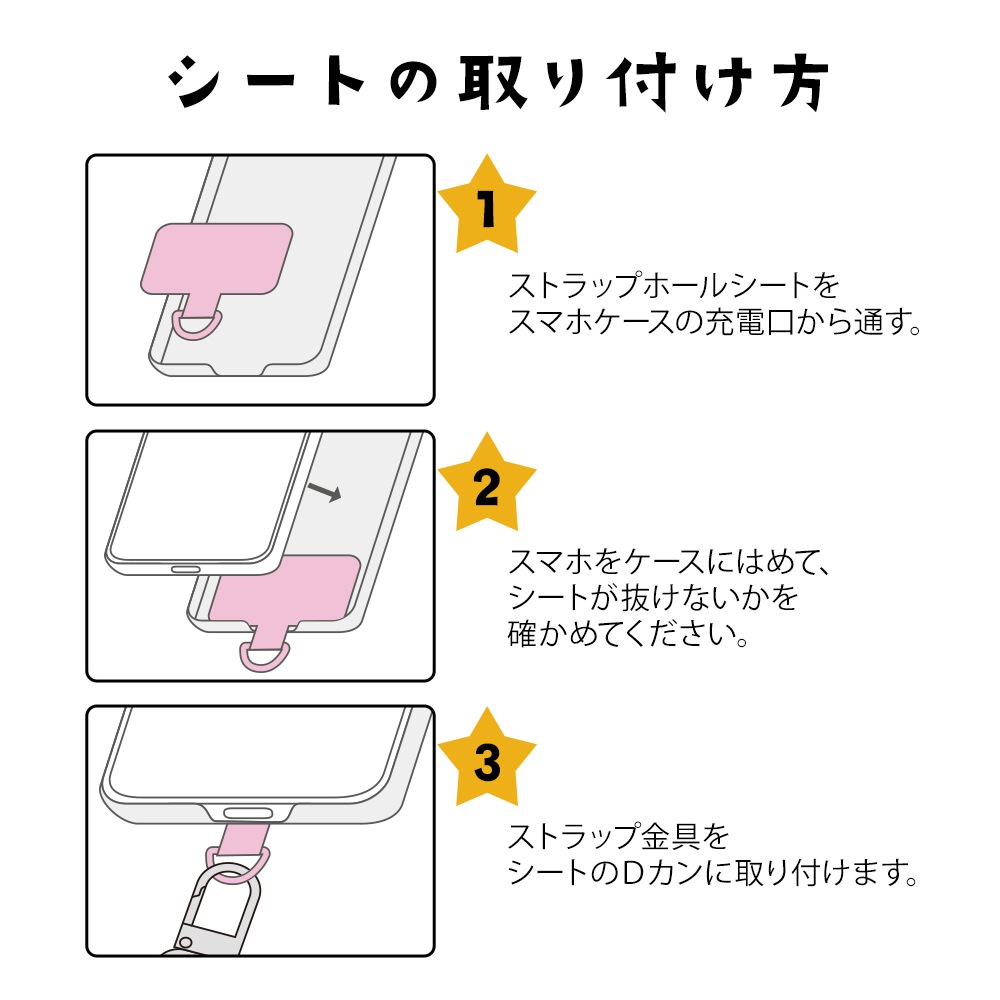 シートの取り付け方

1

ストラップホールシートを
スマホケースの充電口から通す。

2

スマホをケースにはめて、
シートが抜けないかを
確かめてください。

3

ストラップ金具を
シートのDカンに取り付けます。