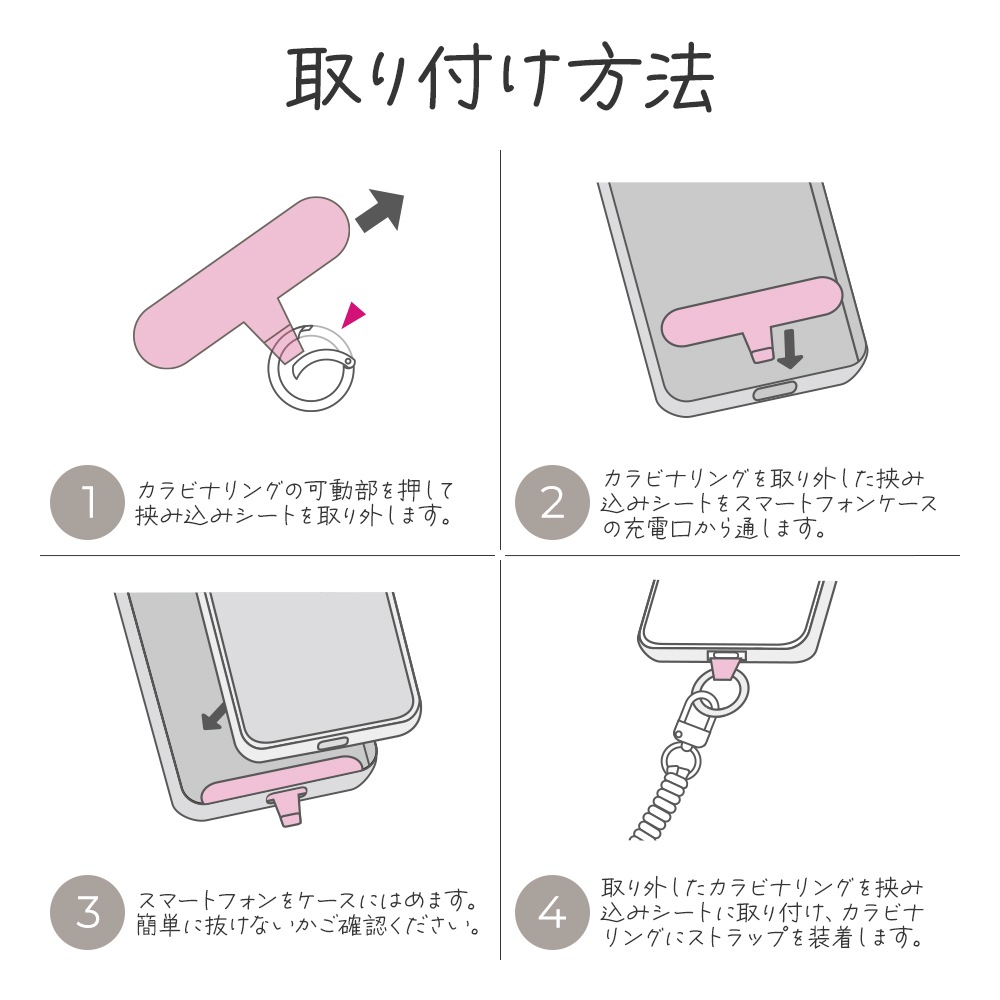 取り付け方法

1
カラビナリングの可動部を押して挟み込みシートを取り外します。

2
カラビナリングを取り外した挟み込みシートをスマートフォンケースの充電口から通します。

3
スマートフォンをケースにはめます。簡単に抜けないかご確認ください。

4
取り外したカラビナリングを挟み込みシートに取り付け、カラビナリングにストラップを装着します。