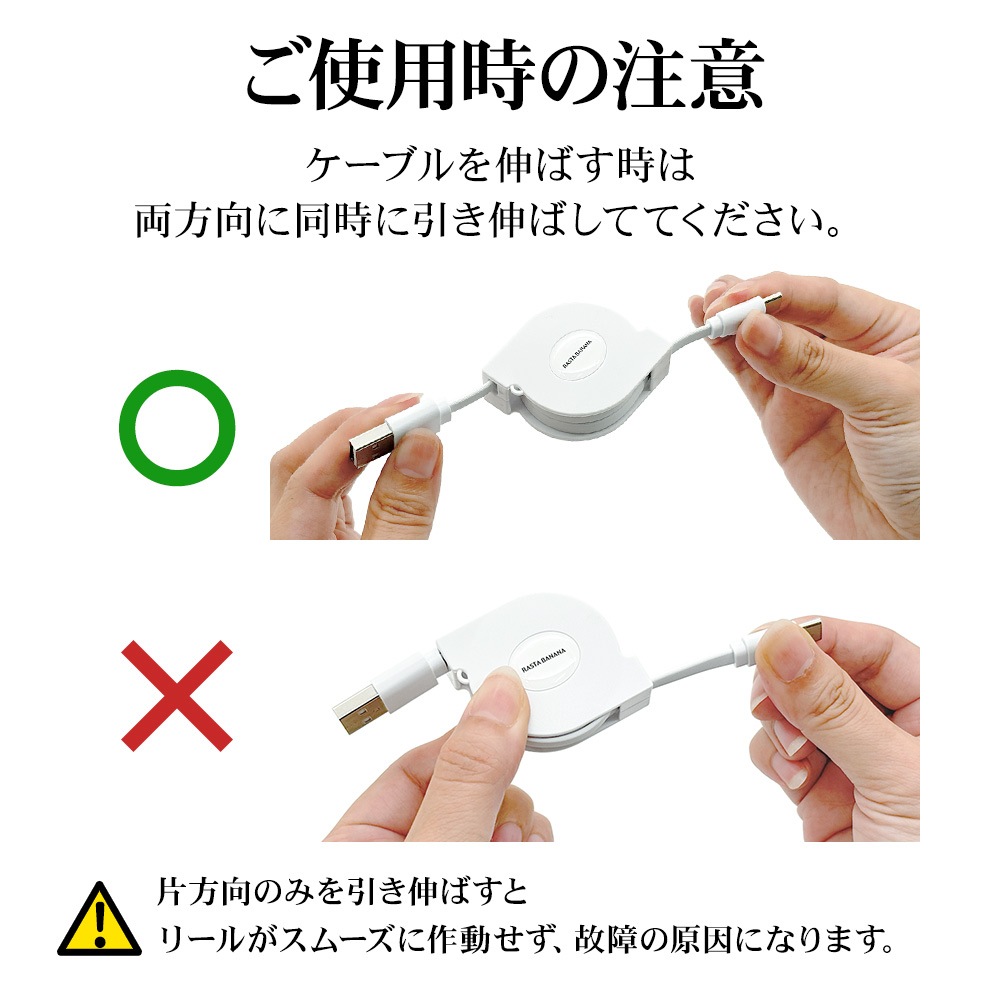 ご使用時の注意

ケーブルを伸ばす時は
両方向に同時に引き伸ばしててください。

RASTA BANANA

RASTA BANANA

片方向のみを引き伸ばすと
リールがスムーズに作動せず、故障の原因になります。