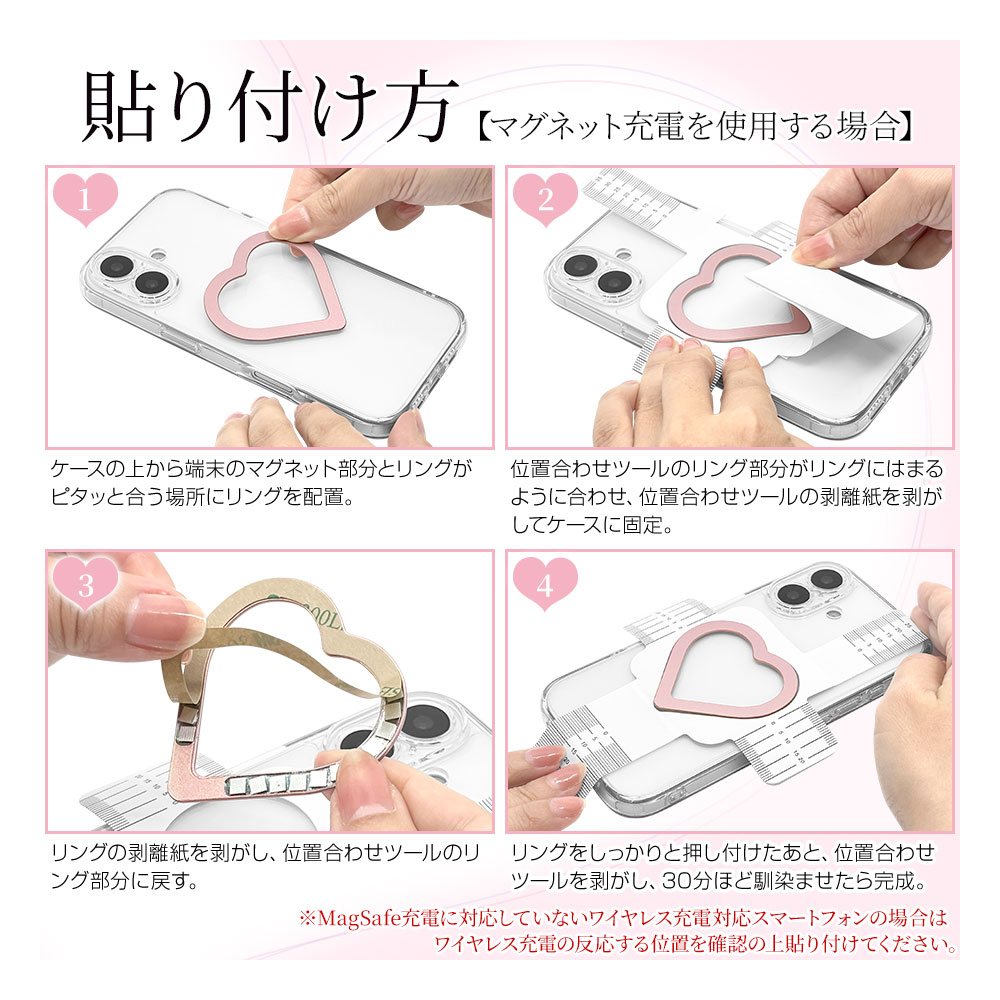 貼り付け方【マグネット充電を使用する場合】

1

ケースの上から端末のマグネット部分とリングがピタッと合う場所にリングを配置。

2

位置合わせツールのリング部分がリングにはまるように合わせ、位置合わせツールの剥離紙を剥がしてケースに固定。

3

リングの剥離紙を剥がし、位置合わせツールのリング部分に戻す。

4

リングをしっかりと押し付けたあと、位置合わせツールを剥がし、30分ほど馴染ませたら完成。

※MagSafe充電に対応していないワイヤレス充電対応スマートフォンの場合はワイヤレス充電の反応する位置を確認の上貼り付けてください。