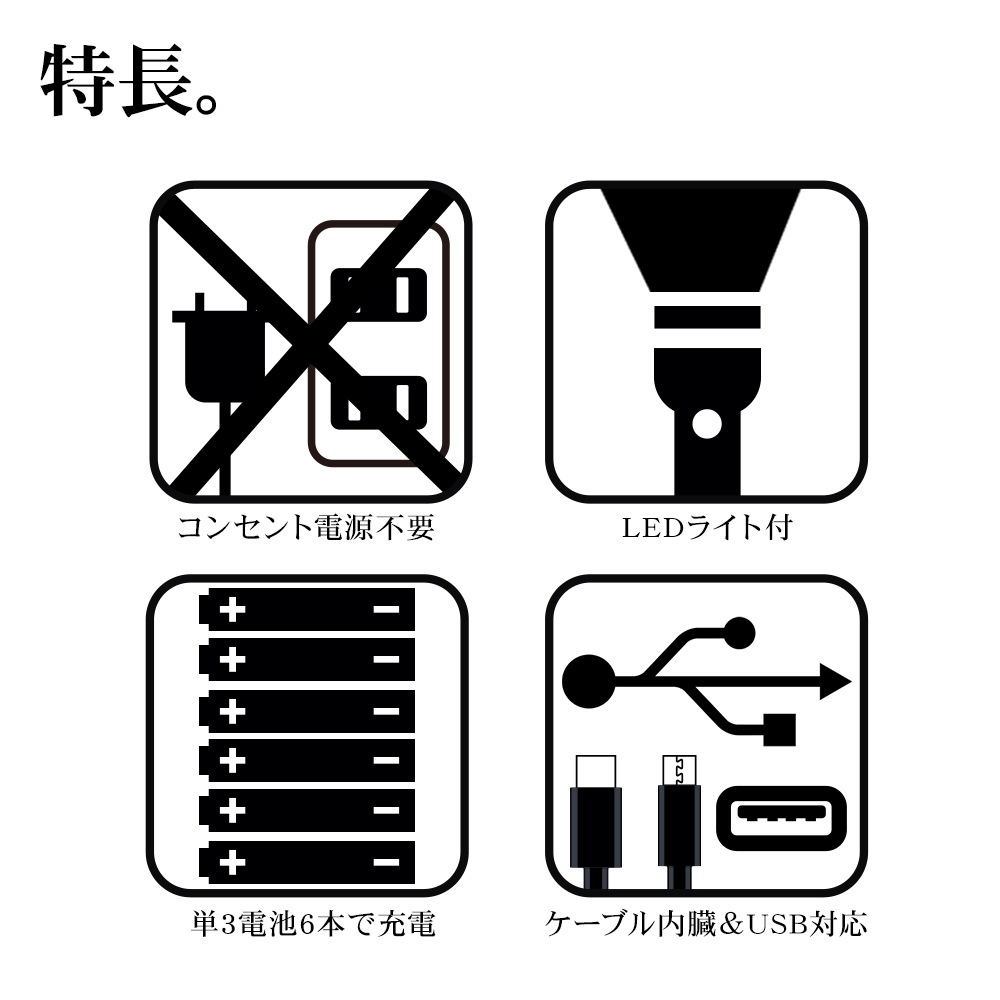 特長。

コンセント電源不要

LEDライト付

単3電池6本で充電

ケーブル内臓＆USB対応