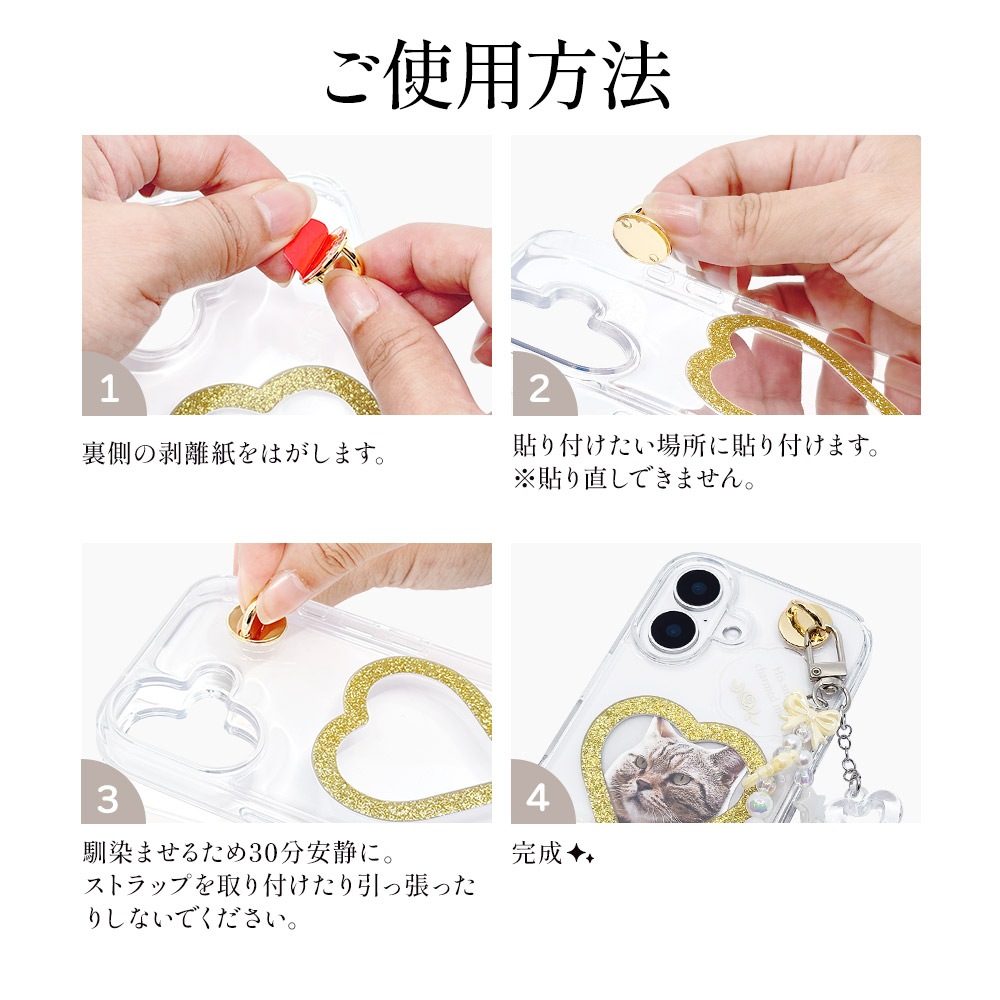 ご使用方法

1

裏側の剥離紙をはがします。

2

貼り付けたい場所に貼り付けます。
※貼り直しできません。

3

馴染ませるため30分安静に。
ストラップを取り付けたり引っ張ったりしないでください。

4

完成✦