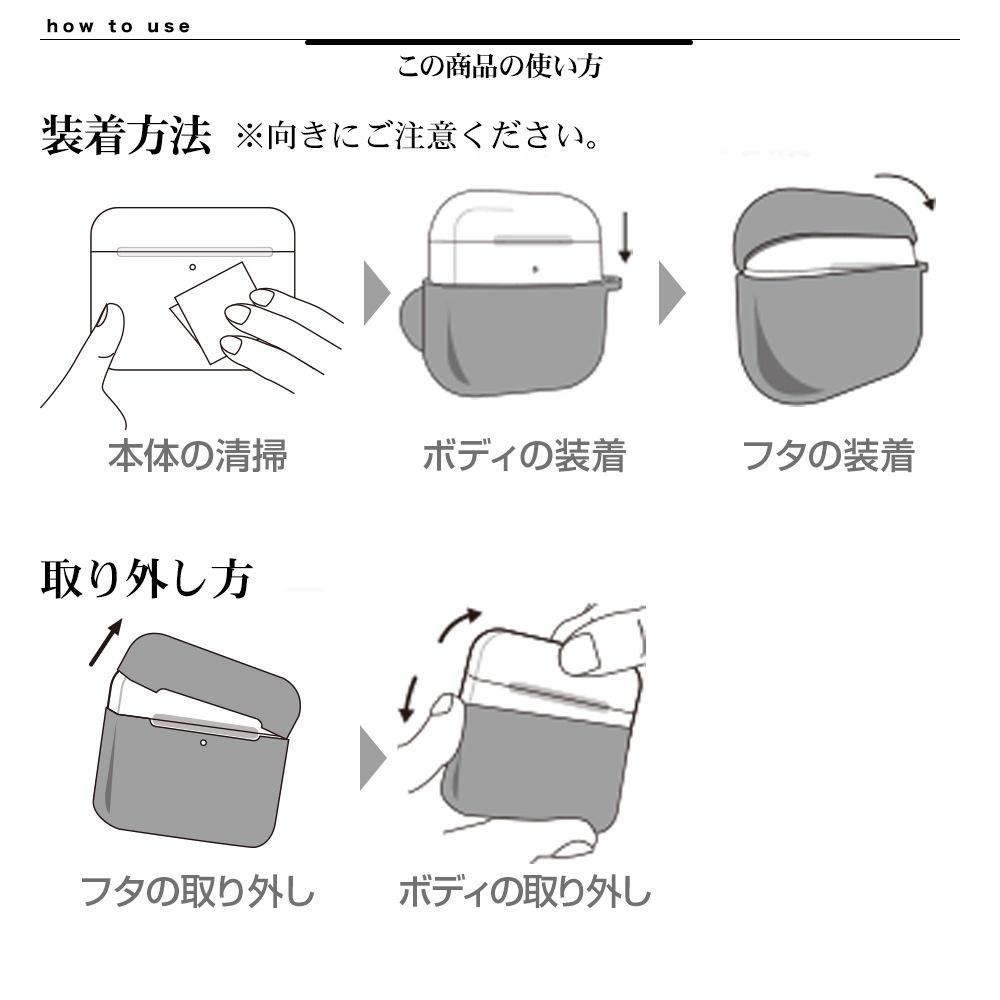 how to use

この商品の使い方

装着方法 ※向きにご注意ください。

本体の清掃

ボディの装着

フタの装着

取り外し方

フタの取り外し

ボディの取り外し