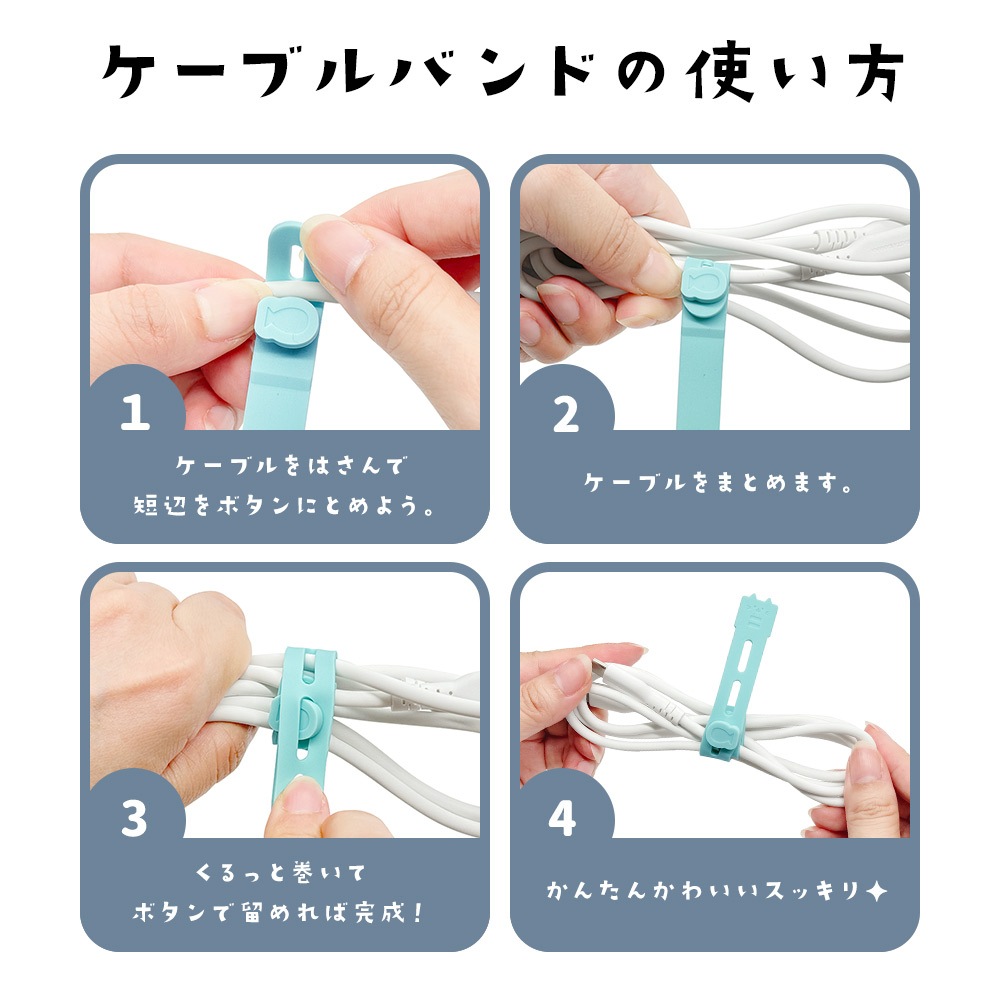 ケーブルバンドの使い方

1
ケーブルをはさんで
短辺をボタンにとめよう。

2
ケーブルをまとめます。

3
くるっと巻いて
ボタンで留めれば完成!

4
かんたんかわいいスッキリ✦