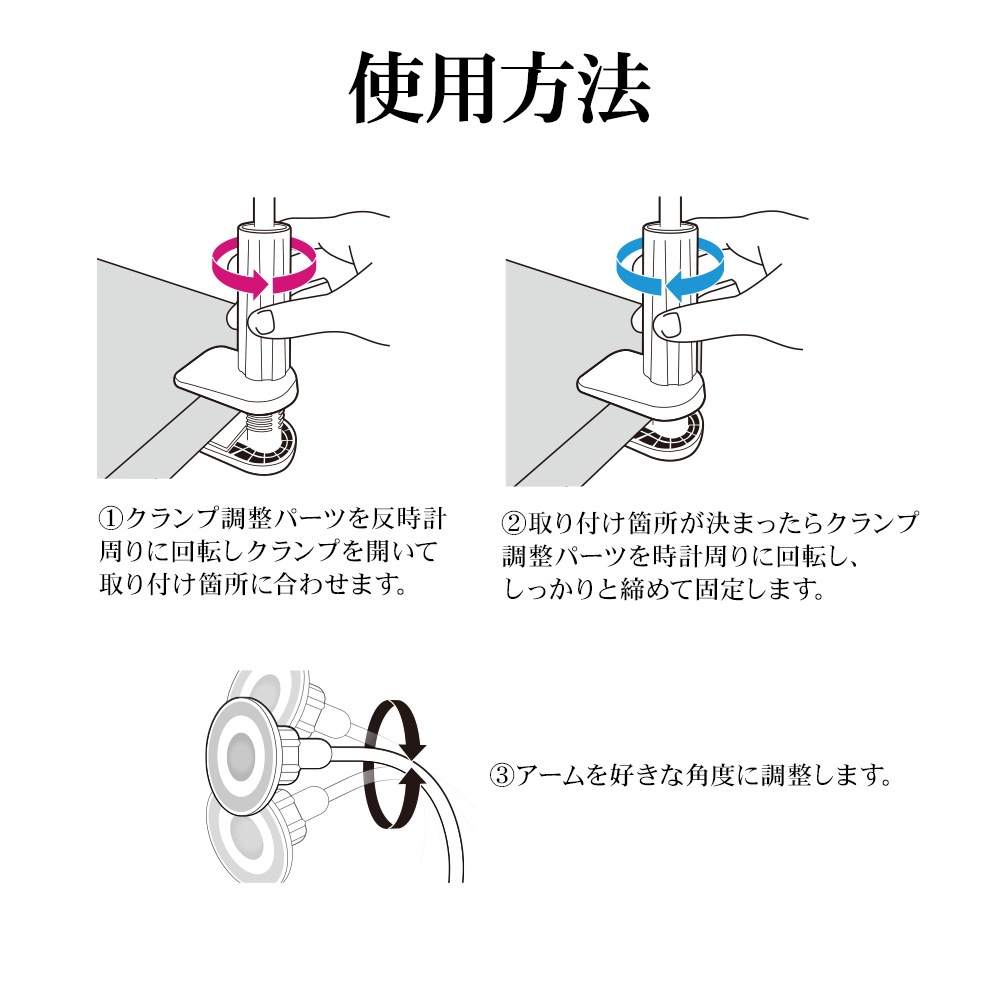 使用方法

①クランプ調整パーツを反時計周りに回転しクランプを開いて取り付け箇所に合わせます。

②取り付け箇所が決まったらクランプ調整パーツを時計周りに回転し、しっかりと締めて固定します。

③アームを好きな角度に調整します。