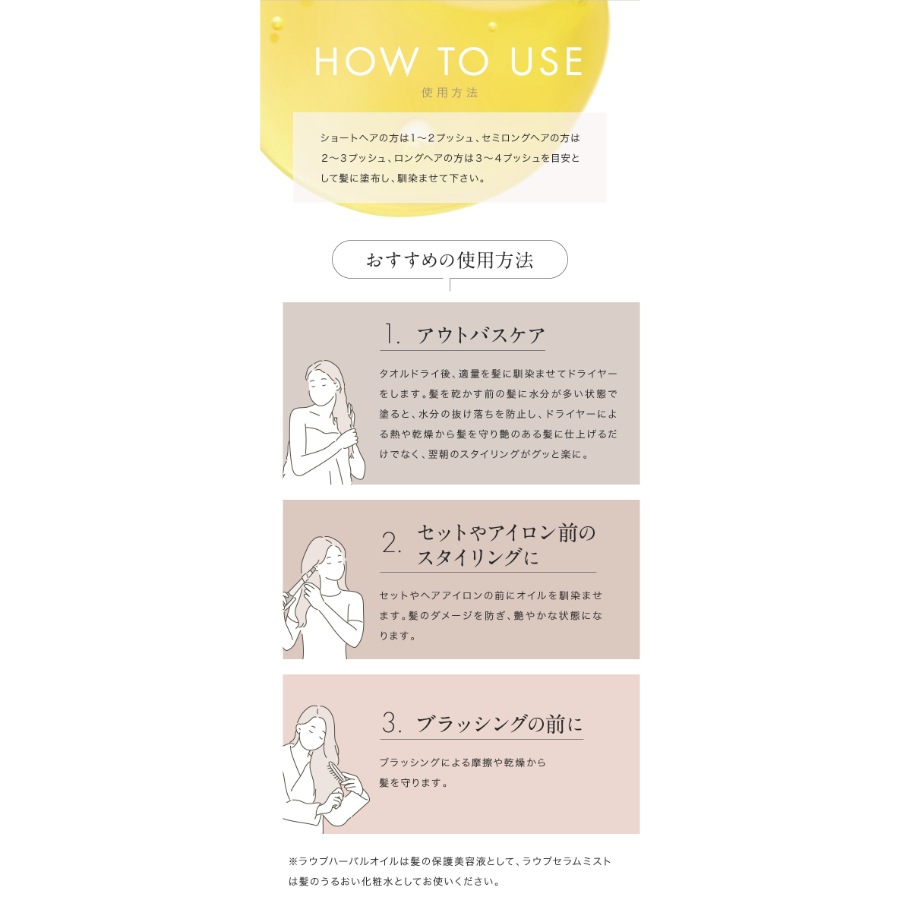 HOW TO USE
使用方法

ショートヘアの方は1〜2プッシュ、セミロングヘアの方は2〜3プッシュ、ロングヘアの方は3〜4プッシュを目安として髪に塗布し、馴染ませて下さい。

おすすめの使用方法

1. アウトバスケア

タオルドライ後、適量を髪に馴染ませてドライヤーをします。髪を乾かす前の髪に水分が多い状態で塗ると、水分の抜け落ちを防止し、ドライヤーによる熱や乾燥から髪を守り艶のある髪に仕上げるだけでなく、翌朝のスタイリングがグッと楽に。

2. セットやアイロン前のスタイリングに

セットやヘアアイロンの前にオイルを馴染ませます。髪のダメージを防ぎ、艶やかな状態になります。

3. ブラッシングの前に

ブラッシングによる摩擦や乾燥から髪を守ります。

※ラウブハーバルオイルは髪の保護美容液として、ラウブセラムミストは髪のうるおい化粧水としてお使いください。