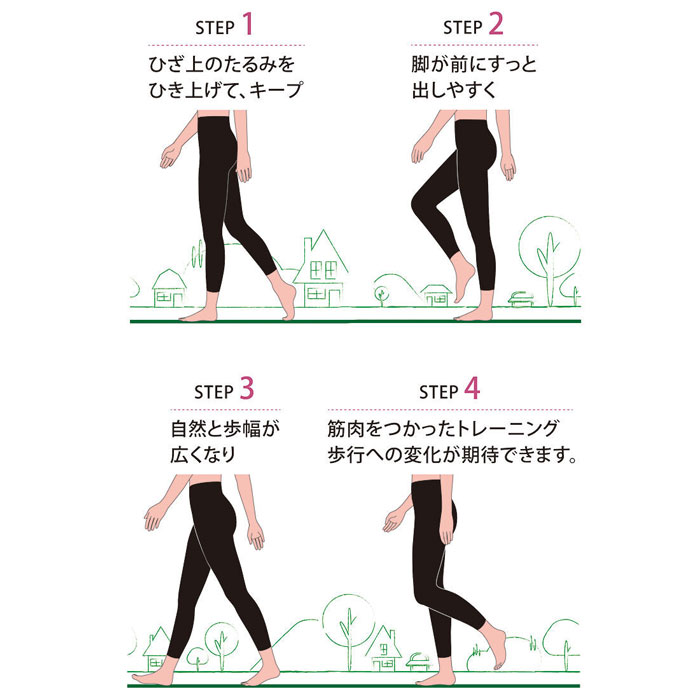 STEP 1
ひざ上のたるみを
ひき上げて、キープ

STEP 2
脚が前にすっと
出しやすく

STEP 3
自然と歩幅が
広くなり

STEP 4
筋肉をつかったトレーニング
歩行への変化が期待できます。