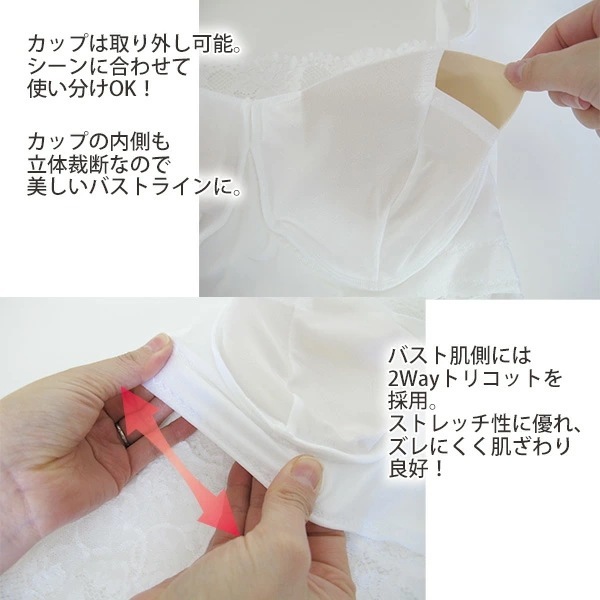 カップは取り外し可能。
シーンに合わせて
使い分けOK！

カップの内側も
立体裁断なので
美しいバストラインに。

バスト肌側には
2Wayトリコットを
採用。
ストレッチ性に優れ、
ズレにくく肌ざわり
良好！