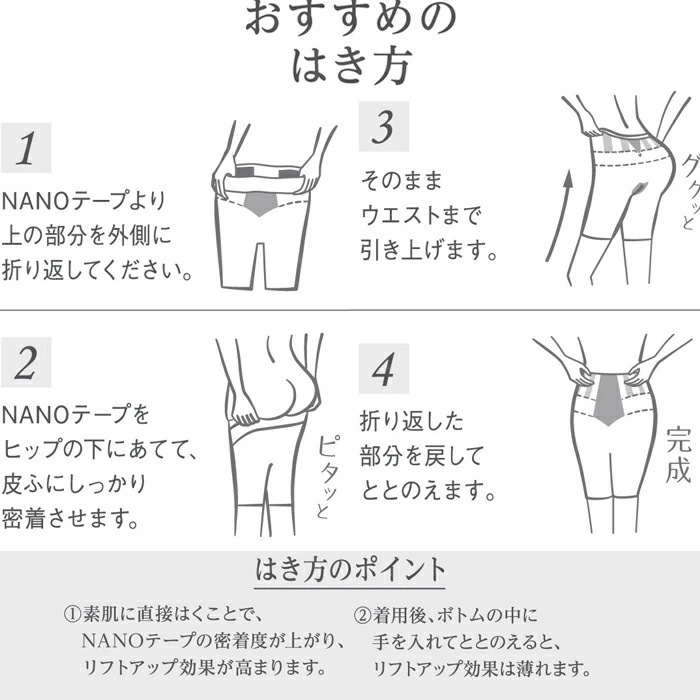 おすすめの
はき方

1
NANOテープより上の部分を外側に折り返してください。

3
そのままウエストまで引き上げます。

ググッと

2
NANOテープをヒップの下にあてて、皮ふにしっかり密着させます。

ピタッと

4
折り返した部分を戻してととのえます。

完成

はき方のポイント

①素肌に直接はくことで、NANOテープの密着度が上がり、リフトアップ効果が高まります。

②着用後、ボトムの中に手を入れてととのえると、リフトアップ効果は薄れます。