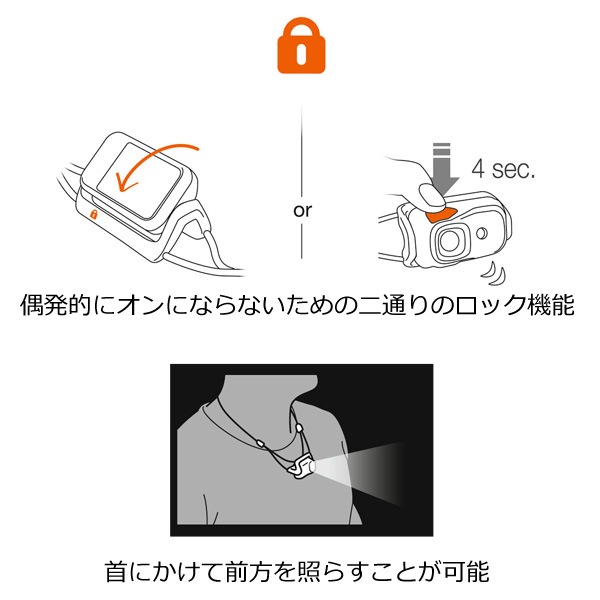 or

4 sec.

偶発的にオンにならないための二通りのロック機能

首にかけて前方を照らすことが可能