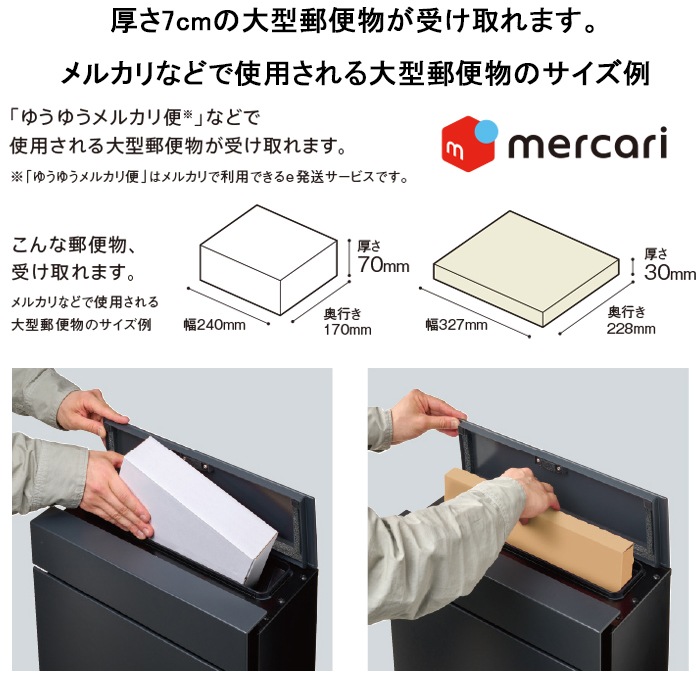 厚さ7cmの大型郵便物が受け取れます。

メルカリなどで使用される大型郵便物のサイズ例

「ゆうゆうメルカリ便※」などで使用される大型郵便物が受け取れます。

※「ゆうゆうメルカリ便」はメルカリで利用できるe発送サービスです。

m mercari

こんな郵便物、受け取れます。

メルカリなどで使用される大型郵便物のサイズ例

厚さ 70mm

幅240mm

奥行き 170mm

厚さ 30mm

幅327mm

奥行き 228mm