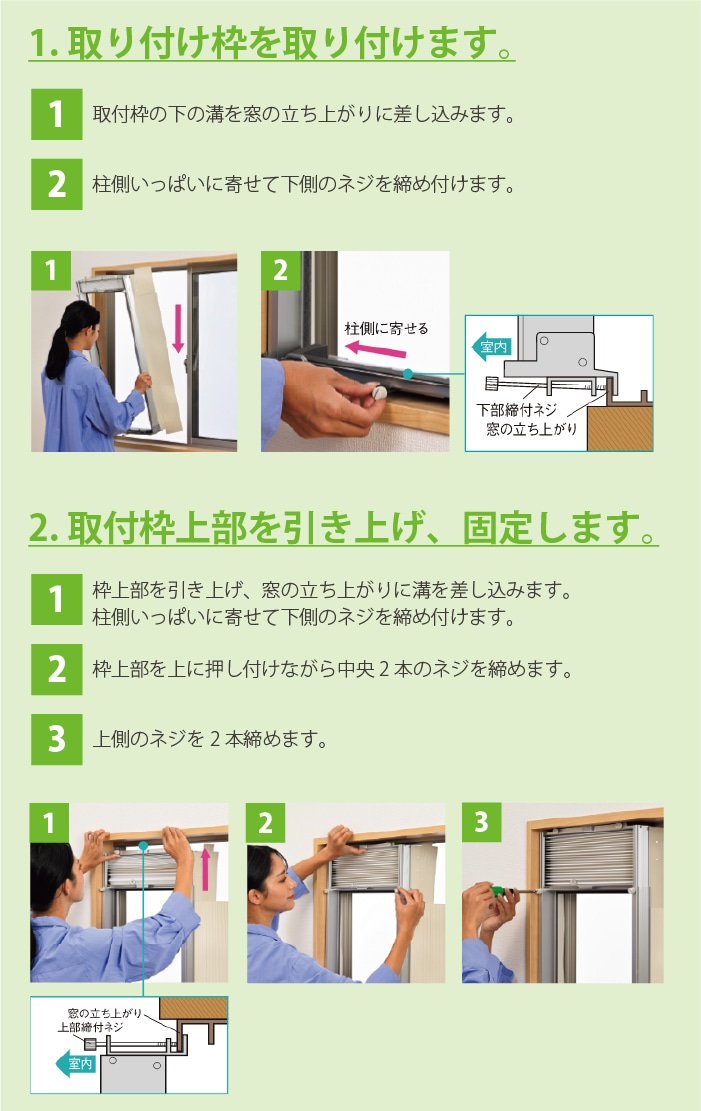 1. 取り付け枠を取り付けます。

1 取付枠の下の溝を窓の立ち上がりに差し込みます。

2 柱側いっぱいに寄せて下側のネジを締め付けます。

1

2

柱側に寄せる

室内

下部締付ネジ
窓の立ち上がり

2. 取付枠上部を引き上げ、固定します。

1 枠上部を引き上げ、窓の立ち上がりに溝を差し込みます。
柱側いっぱいに寄せて下側のネジを締め付けます。

2 枠上部を上に押し付けながら中央 2 本のネジを締めます。

3 上側のネジを 2 本締めます。

1

2

3

窓の立ち上がり
上部締付ネジ

室内