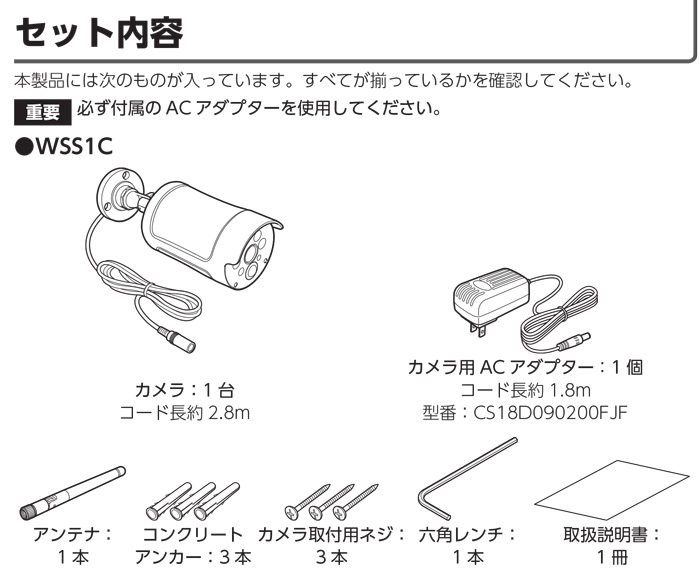 セット内容

本製品には次のものが入っています。すべてが揃っているかを確認してください。

重要 必ず付属の AC アダプターを使用してください。

●WSS1C

カメラ：1 台
コード長約 2.8m

カメラ用 AC アダプター：1 個
コード長約 1.8m
型番：CS18D090200FJF

アンテナ：
1 本

コンクリート
アンカー：3 本

カメラ取付用ネジ：
3 本

六角レンチ：
1 本

取扱説明書：
1 冊