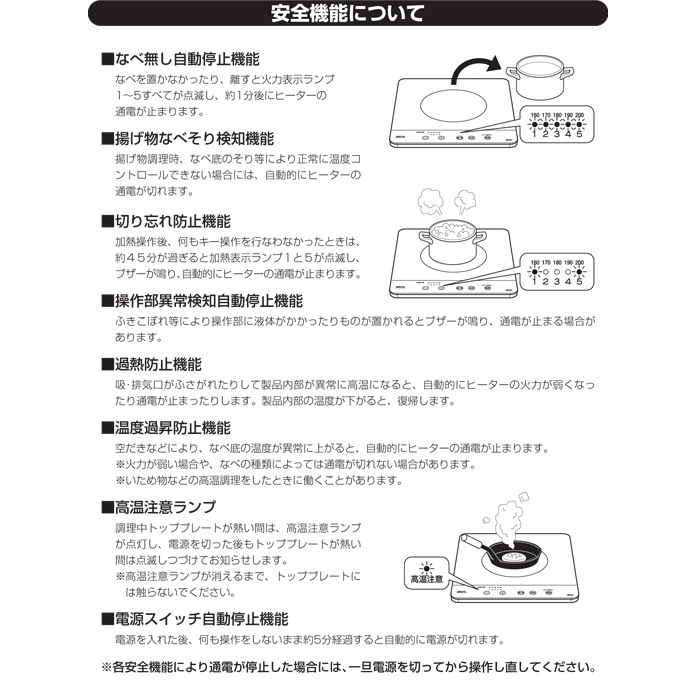 安全機能について

■なべ無し自動停止機能
なべを置かなかったり、離すと火力表示ランプ1～5すべてが点滅し、約1分後にヒーターの通電が止まります。

160 170 180 190 200
1 2 3 4 5

■揚げ物なべそり検知機能
揚げ物調理時、なべ底のそり等により正常に温度コントロールできない場合には、自動的にヒーターの通電が切れます。

■切り忘れ防止機能
加熱操作後、何もキー操作を行なわなかったときは、約４５分が過ぎると加熱表示ランプ１と５が点滅し、ブザーが鳴り、自動的にヒーターの通電が止まります。

160 170 180 190 200
1 2 3 4 5

■操作部異常検知自動停止機能
ふきこぼれ等により操作部に液体がかかったりものが置かれるとブザーが鳴り、通電が止まる場合があります。

■過熱防止機能
吸･排気口がふさがれたりして製品内部が異常に高温になると、自動的にヒーターの火力が弱くなったり通電が止まったりします。製品内部の温度が下がると、復帰します。

■温度過昇防止機能
空だきなどにより、なべ底の温度が異常に上がると、自動的にヒーターの通電が止まります。
※火力が弱い場合や、なべの種類によっては通電が切れない場合があります。
※いため物などの高温調理をしたときに働くことがあります。

■高温注意ランプ
調理中トッププレートが熱い間は、高温注意ランプが点灯し、電源を切った後もトッププレートが熱い間は点滅しつづけてお知らせします。
※高温注意ランプが消えるまで、トッププレートには触らないでください。

高温注意

■電源スイッチ自動停止機能
電源を入れた後、何も操作をしないまま約5分経過すると自動的に電源が切れます。

※各安全機能により通電が停止した場合には、一旦電源を切ってから操作し直してください。