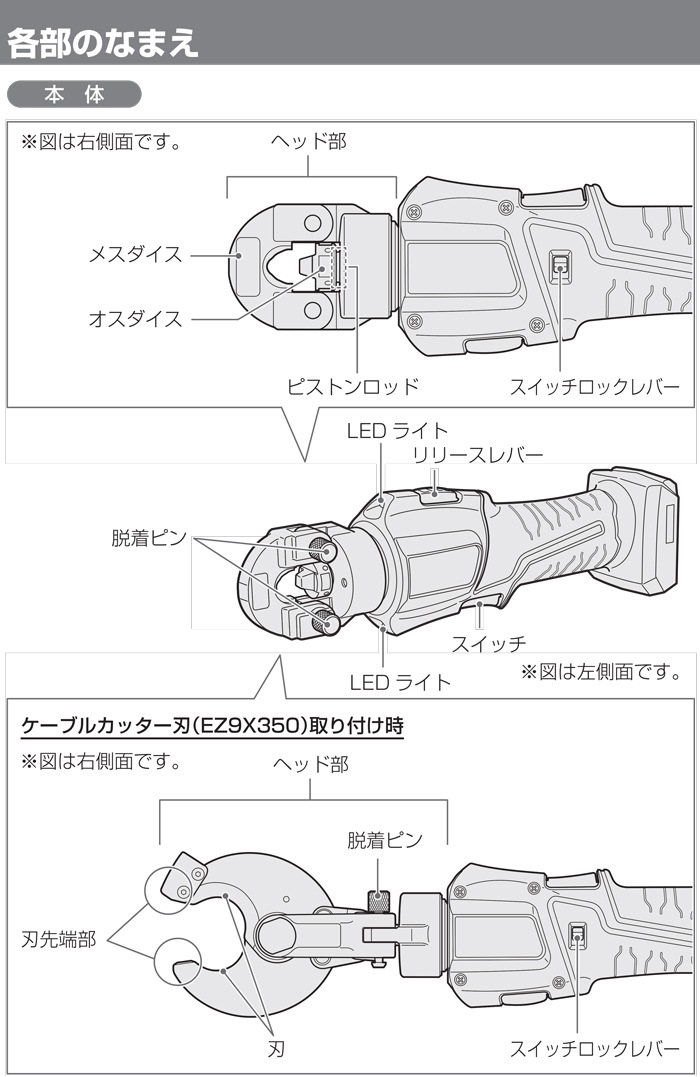 各部のなまえ

本 体

※図は右側面です。

ヘッド部

メスダイス

オスダイス

ピストンロッド

スイッチロックレバー

LED ライト

リリースレバー

脱着ピン

スイッチ

LED ライト

※図は左側面です。

ケーブルカッター刃(EZ9X350)取り付け時

※図は右側面です。

ヘッド部

脱着ピン

刃先端部

刃

スイッチロックレバー