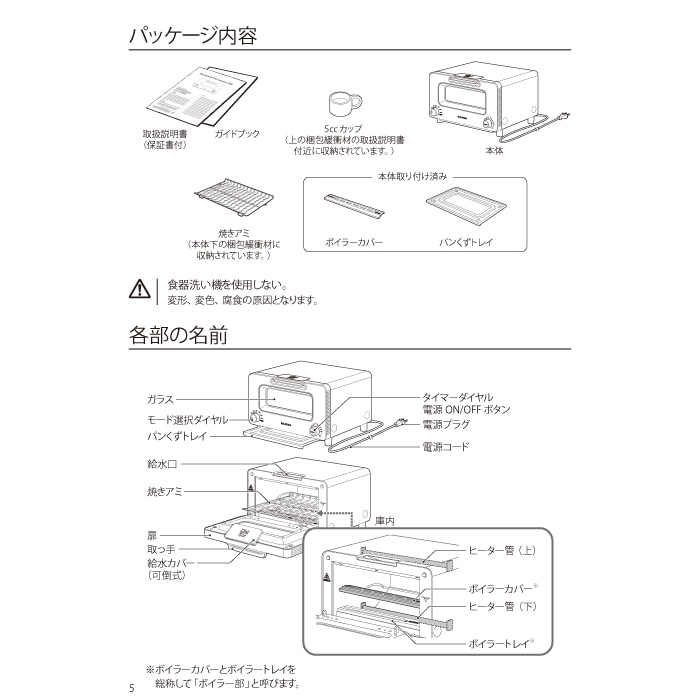 パッケージ内容

取扱説明書
（保証書付）

ガイドブック

5cc カップ
（上の梱包緩衝材の取扱説明書付近に収納されています。）

本体

焼きアミ
（本体下の梱包緩衝材に収納されています。）

本体取り付け済み

ボイラーカバー

パンくずトレイ

食器洗い機を使用しない。
変形、変色、腐食の原因となります。

各部の名前

ガラス

モード選択ダイヤル

パンくずトレイ

タイマーダイヤル
電源 ON/OFF ボタン

電源プラグ

電源コード

給水口

焼きアミ

扉

取っ手

給水カバー
（可倒式）

庫内

ヒーター管（上）

ボイラーカバー※

ヒーター管（下）

ボイラートレイ※

※ボイラーカバーとボイラートレイを総称して「ボイラー部」と呼びます。

5