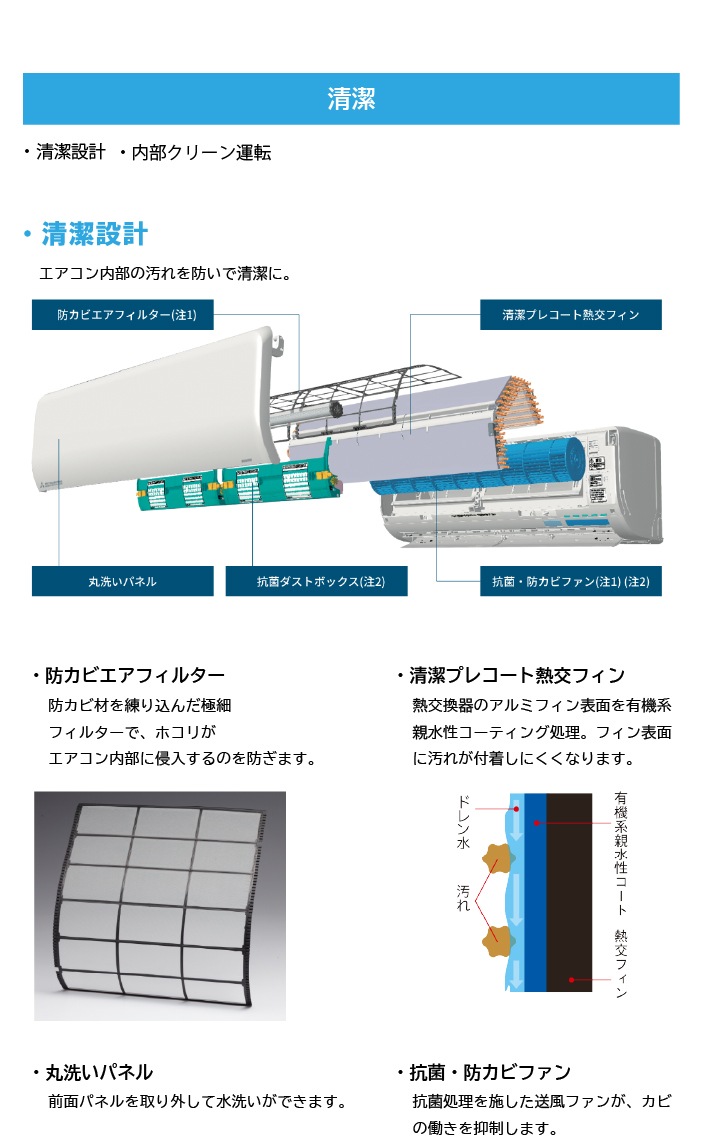 清潔

・清潔設計　・内部クリーン運転

・清潔設計

エアコン内部の汚れを防いで清潔に。

防カビエアフィルター(注1)

清潔プレコート熱交フィン

丸洗いパネル

抗菌ダストボックス(注2)

抗菌・防カビファン(注1) (注2)

・防カビエアフィルター

防カビ材を練り込んだ極細フィルターで、ホコリがエアコン内部に侵入するのを防ぎます。

・清潔プレコート熱交フィン

熱交換器のアルミフィン表面を有機系親水性コーティング処理。フィン表面に汚れが付着しにくくなります。

ドレン水

汚れ

有機系親水性コート

熱交フィン

・丸洗いパネル

前面パネルを取り外して水洗いができます。

・抗菌・防カビファン

抗菌処理を施した送風ファンが、カビの働きを抑制します。