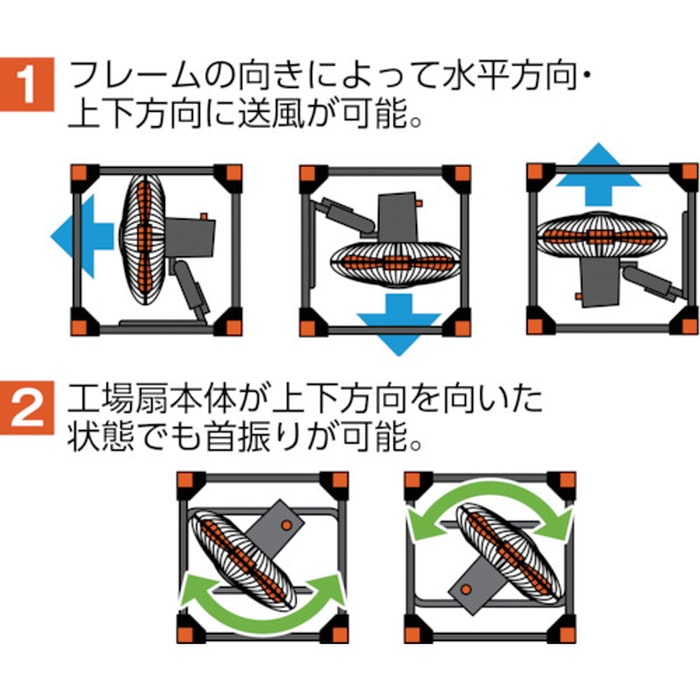 1 フレームの向きによって水平方向・上下方向に送風が可能。

2 工場扇本体が上下方向を向いた状態でも首振りが可能。