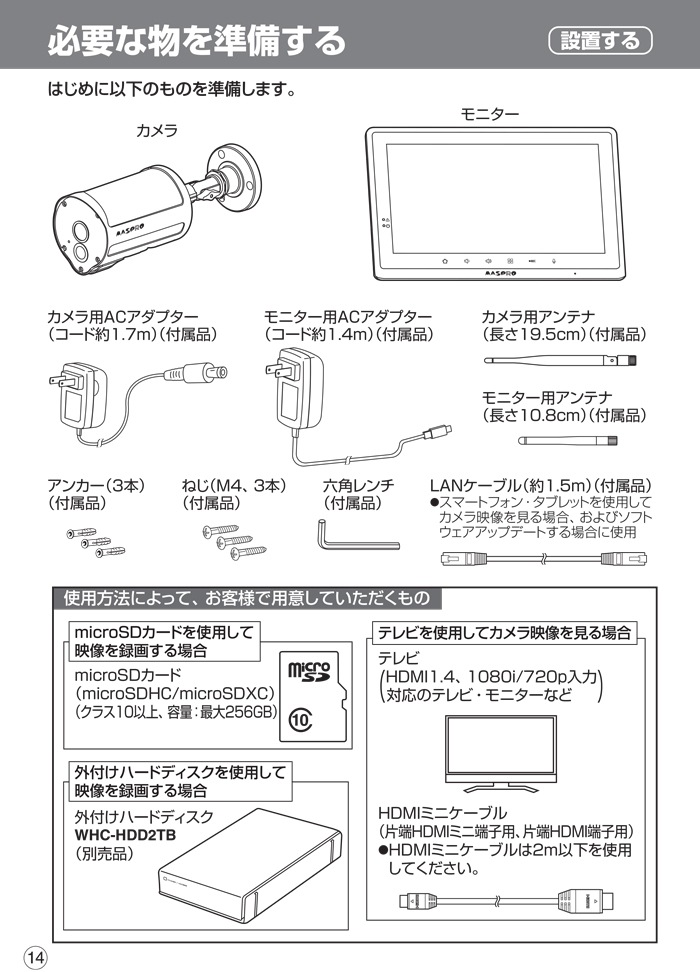 必要な物を準備する

設置する

はじめに以下のものを準備します。

カメラ

MASPRO

モニター

MASPRO

カメラ用ACアダプター
（コード約1.7m）（付属品）

モニター用ACアダプター
（コード約1.4m）（付属品）

カメラ用アンテナ
（長さ19.5cm）（付属品）

モニター用アンテナ
（長さ10.8cm）（付属品）

アンカー（3本）
（付属品）

ねじ（M4、3本）
（付属品）

六角レンチ
（付属品）

LANケーブル（約1.5m）（付属品）
●スマートフォン・タブレットを使用してカメラ映像を見る場合、およびソフトウェアアップデートする場合に使用

使用方法によって、お客様で用意していただくもの

microSDカードを使用して映像を録画する場合

microSDカード
（microSDHC/microSDXC）
（クラス10以上、容量：最大256GB）

micro SD

10

外付けハードディスクを使用して映像を録画する場合

外付けハードディスク
WHC-HDD2TB
（別売品）

テレビを使用してカメラ映像を見る場合

テレビ
（HDMI1.4、1080i/720p入力対応のテレビ・モニターなど）

HDMIミニケーブル
（片端HDMIミニ端子用、片端HDMI端子用）
●HDMIミニケーブルは2m以下を使用してください。

14