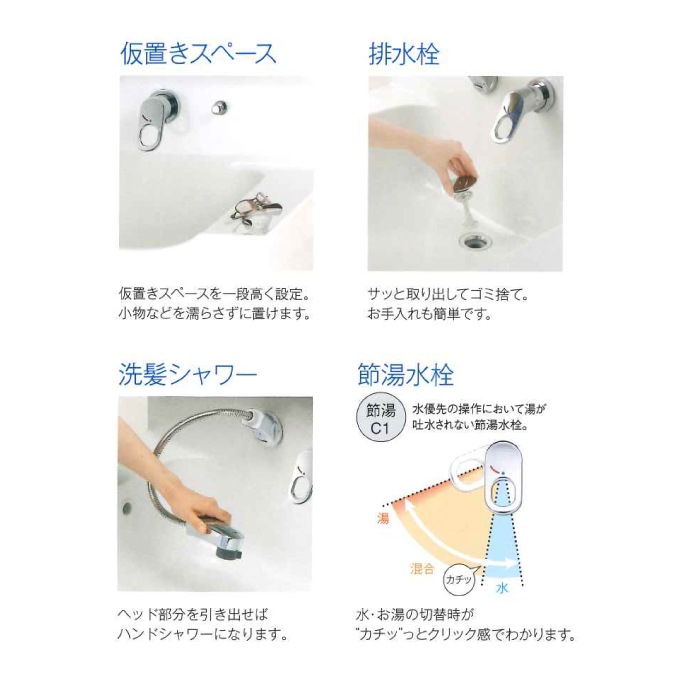 仮置きスペース

仮置きスペースを一段高く設定。
小物などを濡らさずに置けます。

排水栓

サッと取り出してゴミ捨て。
お手入れも簡単です。

洗髪シャワー

ヘッド部分を引き出せば
ハンドシャワーになります。

節湯水栓

節湯
C1

水優先の操作において湯が
吐水されない節湯水栓。

湯

混合

カチッ

水

水・お湯の切替時が
"カチッ"っとクリック感でわかります。