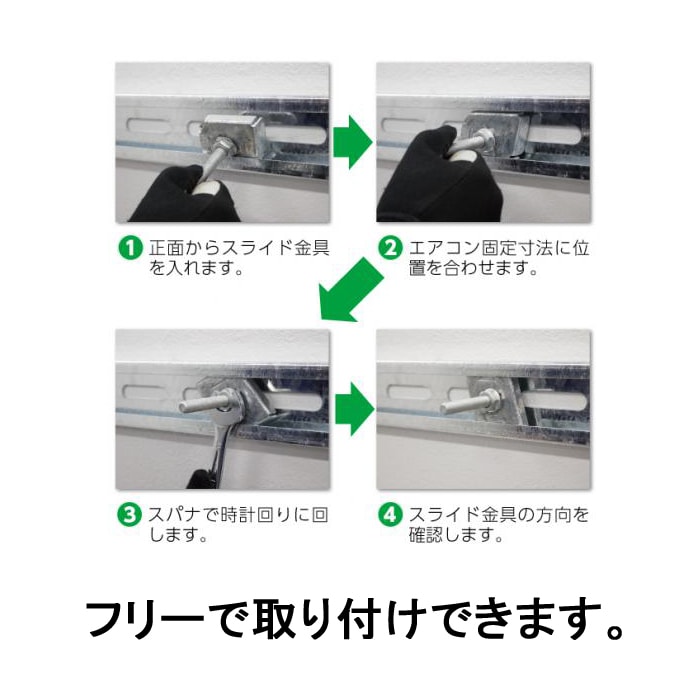 1 正面からスライド金具を入れます。

2 エアコン固定寸法に位置を合わせます。

3 スパナで時計回りに回します。

4 スライド金具の方向を確認します。

フリーで取り付けできます。