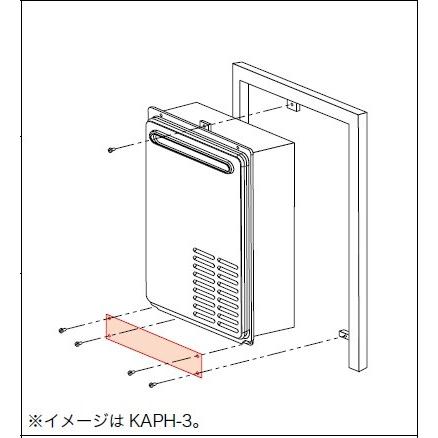 ※イメージは KAPH-3。