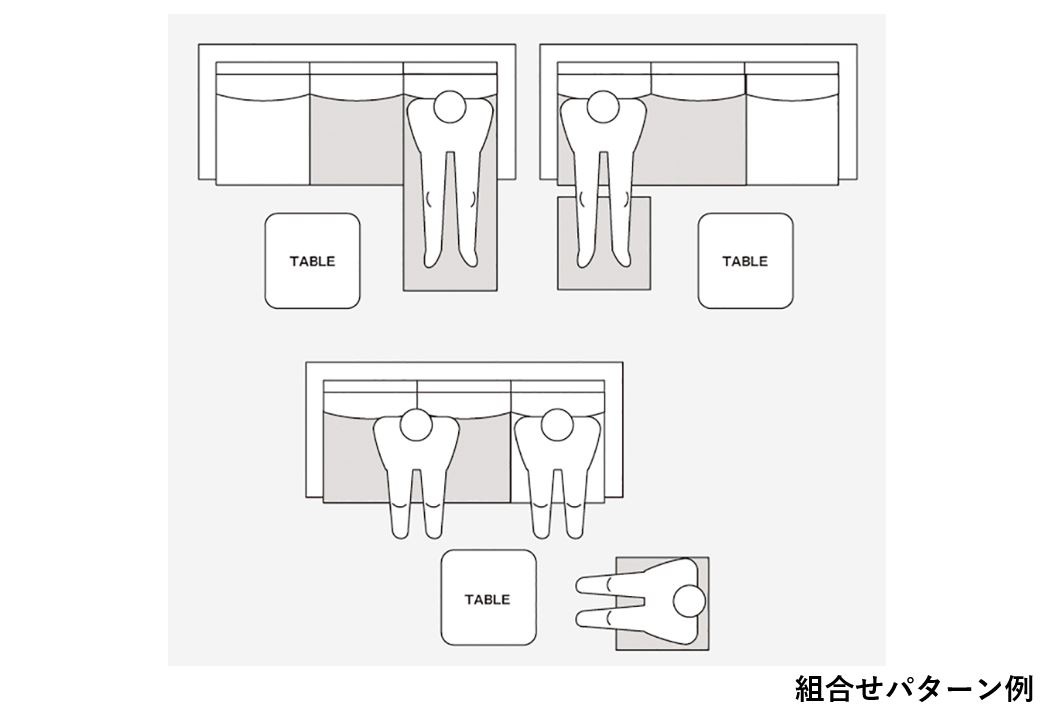 TABLE

TABLE

TABLE

組合せパターン例