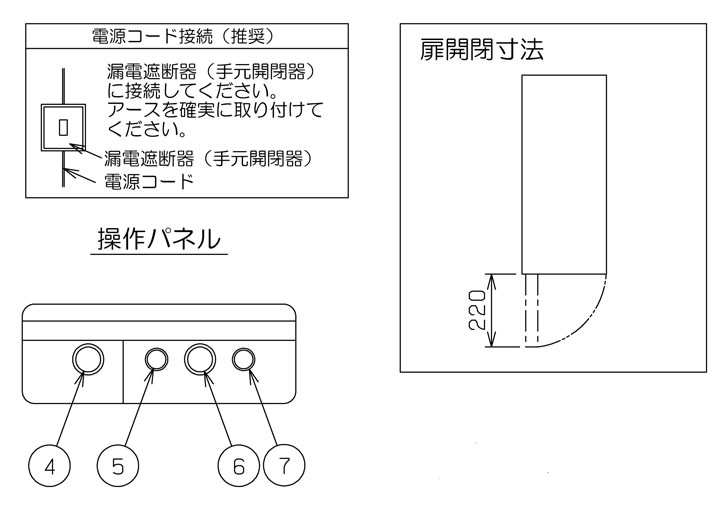 電源コード接続（推奨）

漏電遮断器（手元開閉器）に接続してください。
アースを確実に取り付けてください。

漏電遮断器（手元開閉器）
電源コード

操作パネル

4
5
6
7

扉開閉寸法

220