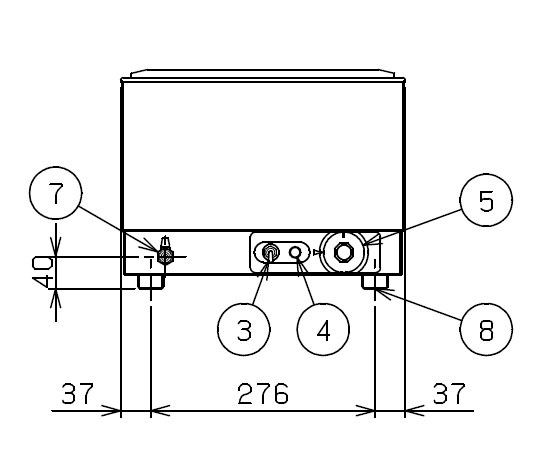 7
5
40
3
4
8
37
276
37