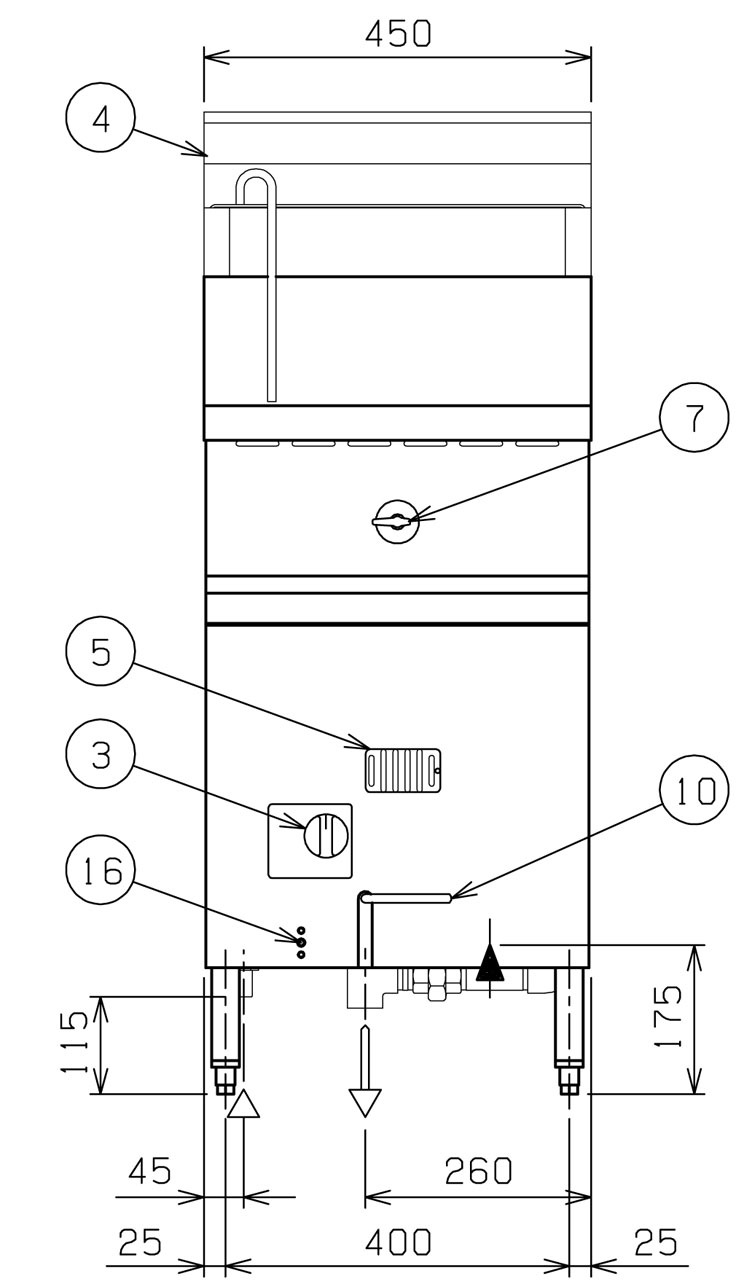 450
4
7
5
3
10
16
115
175
45
260
25
400
25