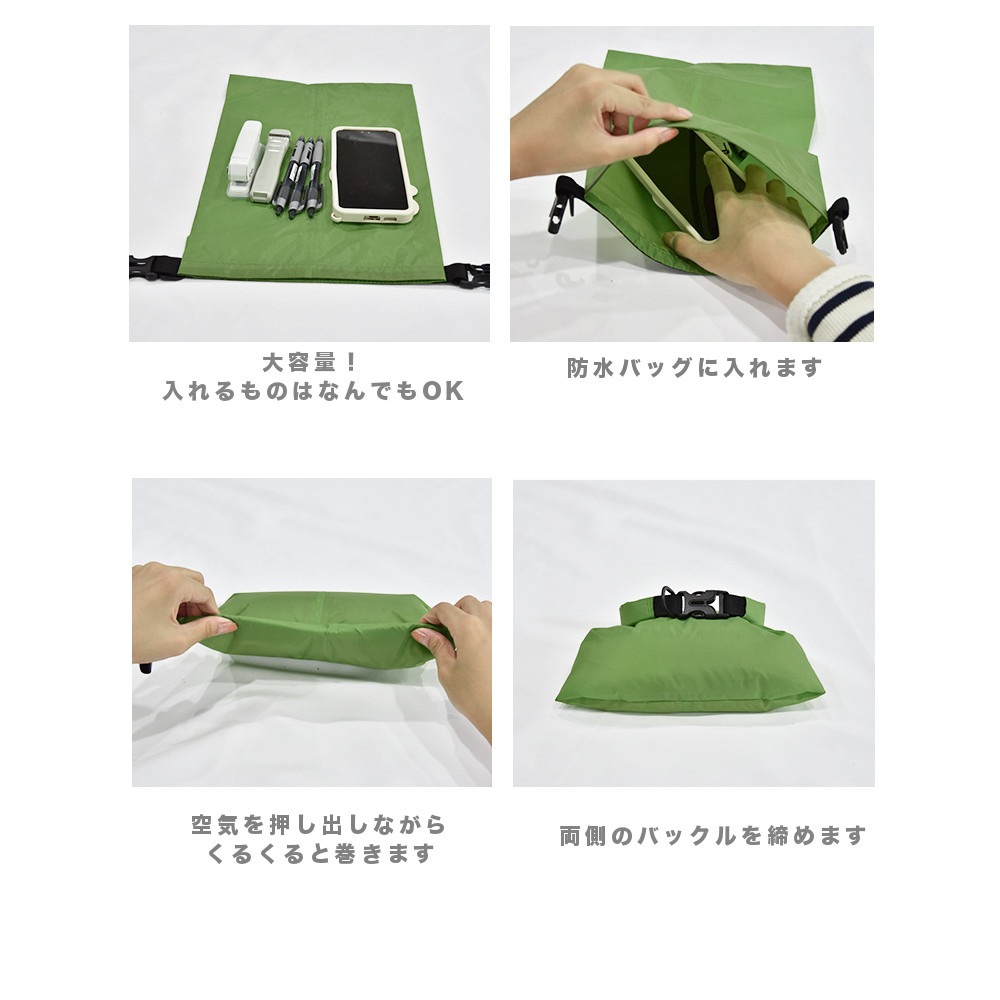 大容量！
入れるものはなんでもOK

防水バッグに入れます

空気を押し出しながら
くるくると巻きます

両側のバックルを締めます