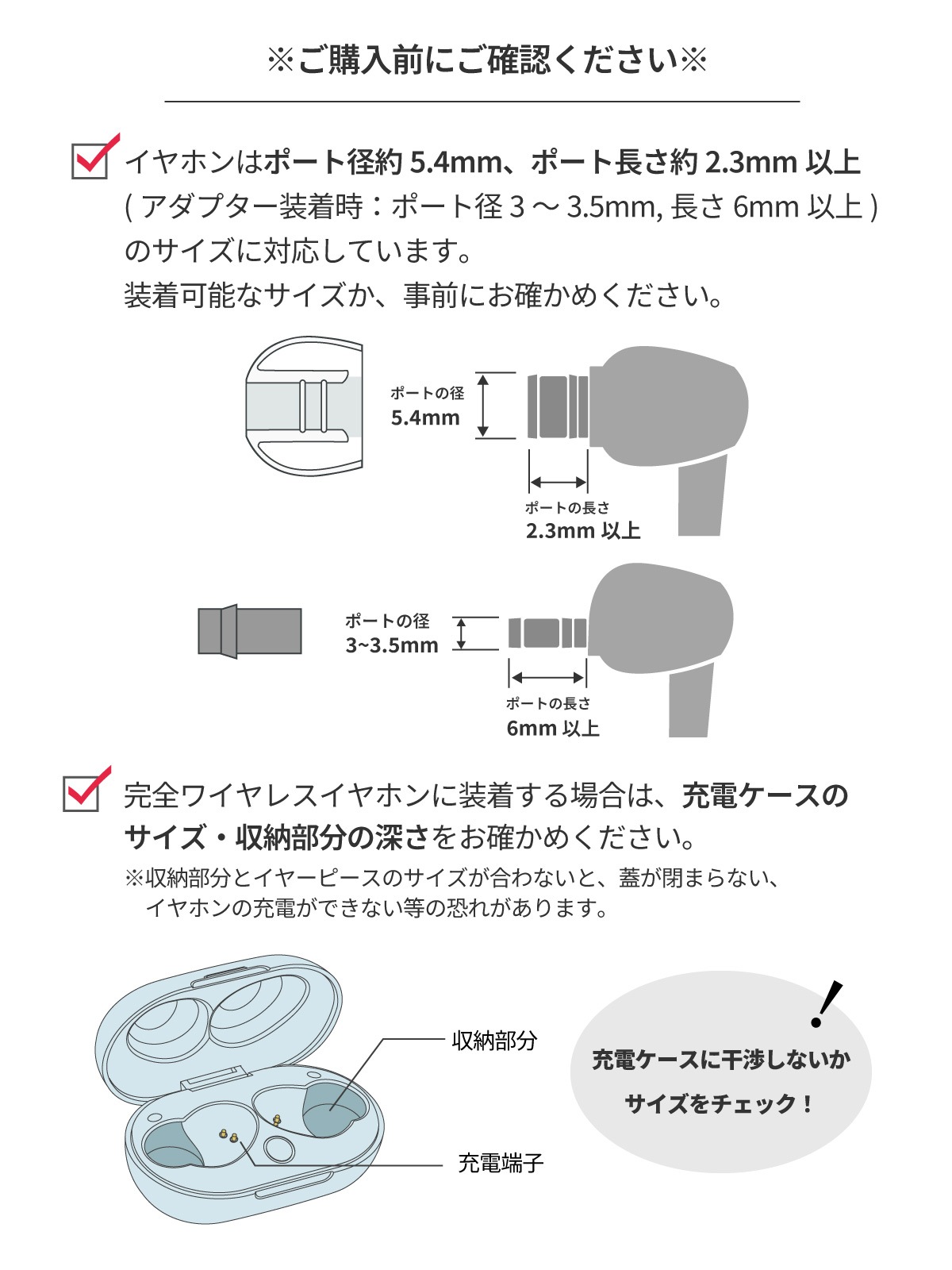 ※ご購入前にご確認ください※

イヤホンはポート径約 5.4mm、ポート長さ約 2.3mm 以上
( アダプター装着時：ポート径 3 ～ 3.5mm, 長さ 6mm 以上 )
のサイズに対応しています。
装着可能なサイズか、事前にお確かめください。

ポートの径
5.4mm

ポートの長さ
2.3mm 以上

ポートの径
3~3.5mm

ポートの長さ
6mm 以上

完全ワイヤレスイヤホンに装着する場合は、充電ケースのサイズ・収納部分の深さをお確かめください。
※収納部分とイヤーピースのサイズが合わないと、蓋が閉まらない、イヤホンの充電ができない等の恐れがあります。

収納部分

充電端子

充電ケースに干渉しないか
サイズをチェック！