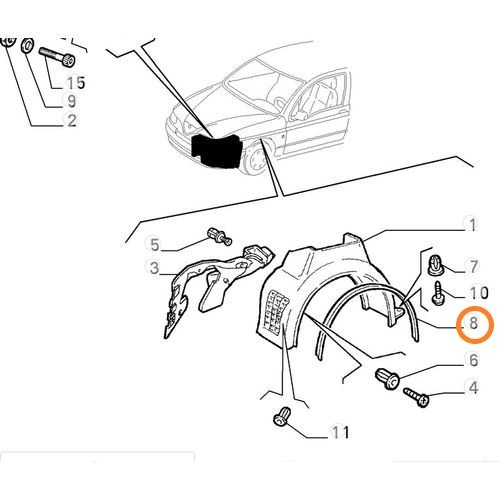 15
9
2
1
5
3
7
10
8
6
4
11