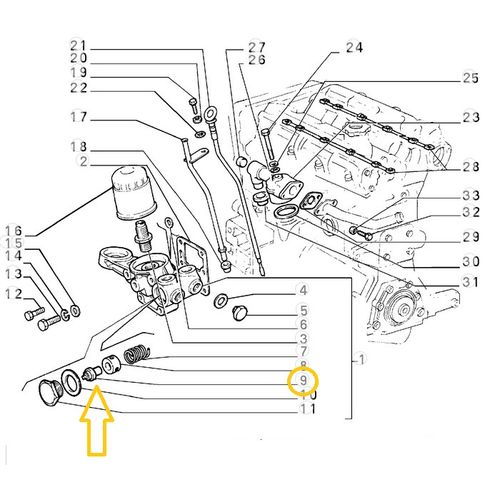 21
20
19
22
17
18
2
16
15
14
13
12
27
26
24
25
23
28
33
32
29
30
31
4
5
6
3
7
8
9
10
11
1