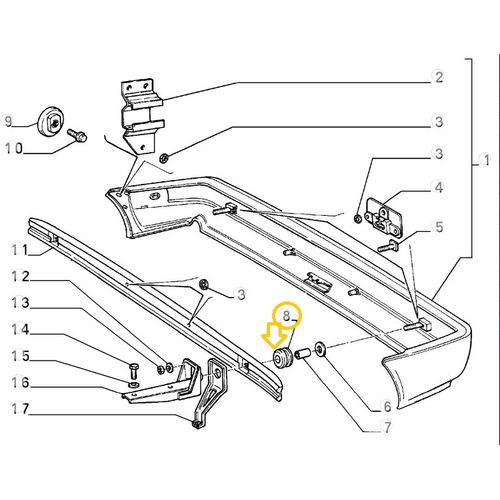 2
9
3
10
3
1
4
5
11
12
3
13
8
14
15
16
6
17
7