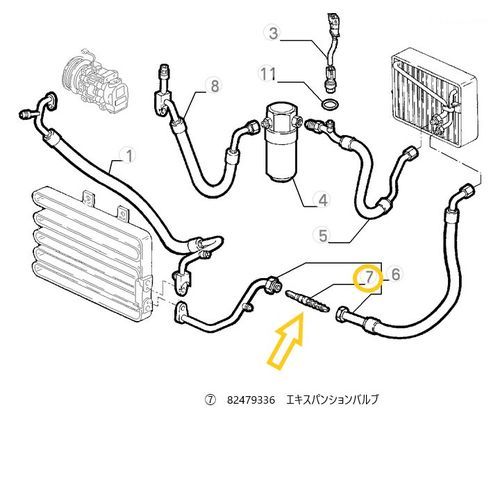 3
11
8
1
4
5
7
6

⑦ 82479336 エキスパンションバルブ