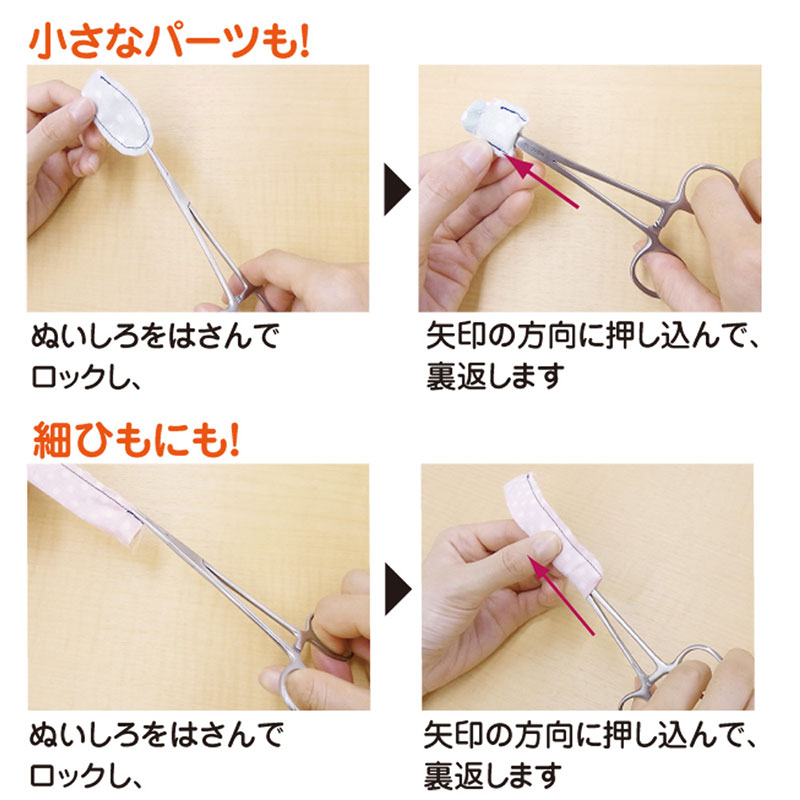 小さなパーツも!

ぬいしろをはさんでロックし、

矢印の方向に押し込んで、裏返します

細ひもにも!

ぬいしろをはさんでロックし、

矢印の方向に押し込んで、裏返します