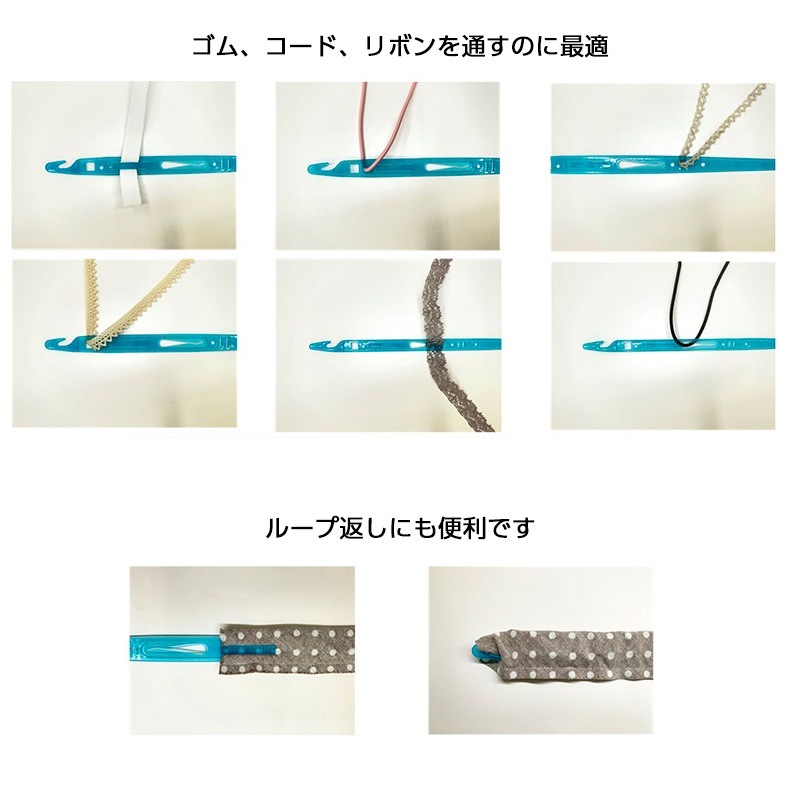 ゴム、コード、リボンを通すのに最適

ループ返しにも便利です