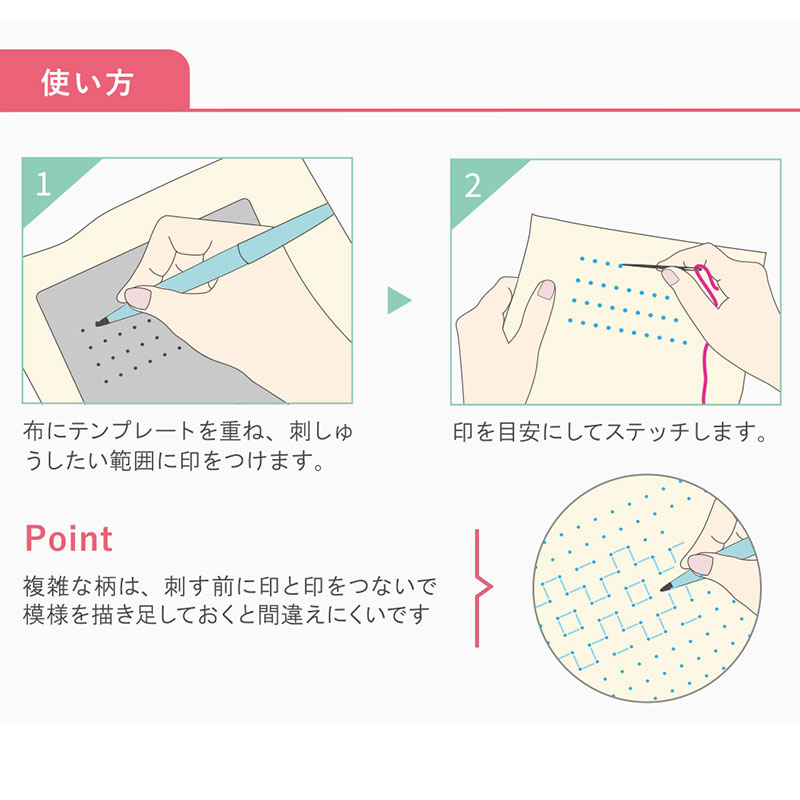 使い方

1

布にテンプレートを重ね、刺しゅうしたい範囲に印をつけます。

2

印を目安にしてステッチします。

Point

複雑な柄は、刺す前に印と印をつないで模様を描き足しておくと間違えにくいです